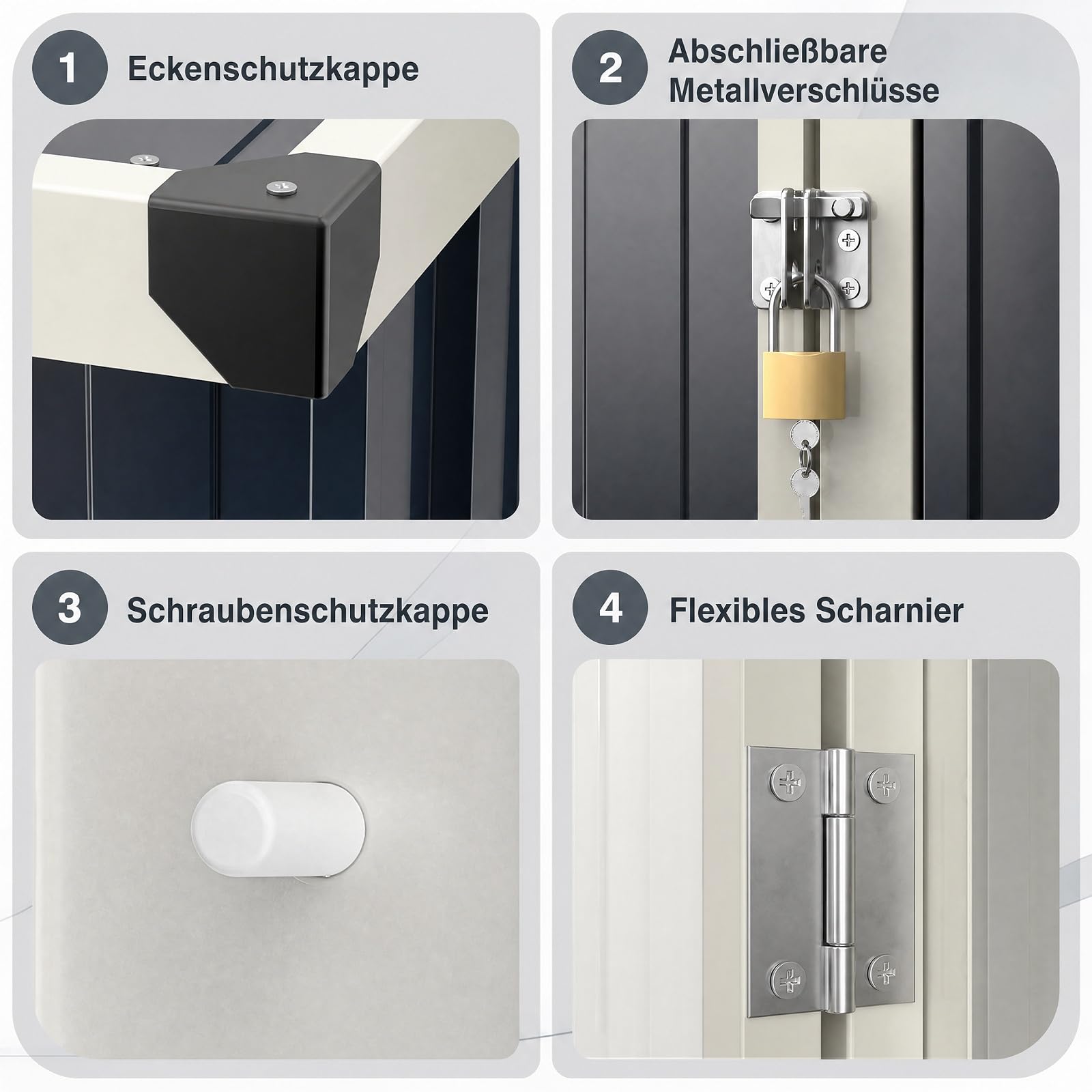 1 Eckenschutzkappe

2 Abschließbare Metallverschlüsse

3 Schraubenschutzkappe

4 Flexibles Scharnier