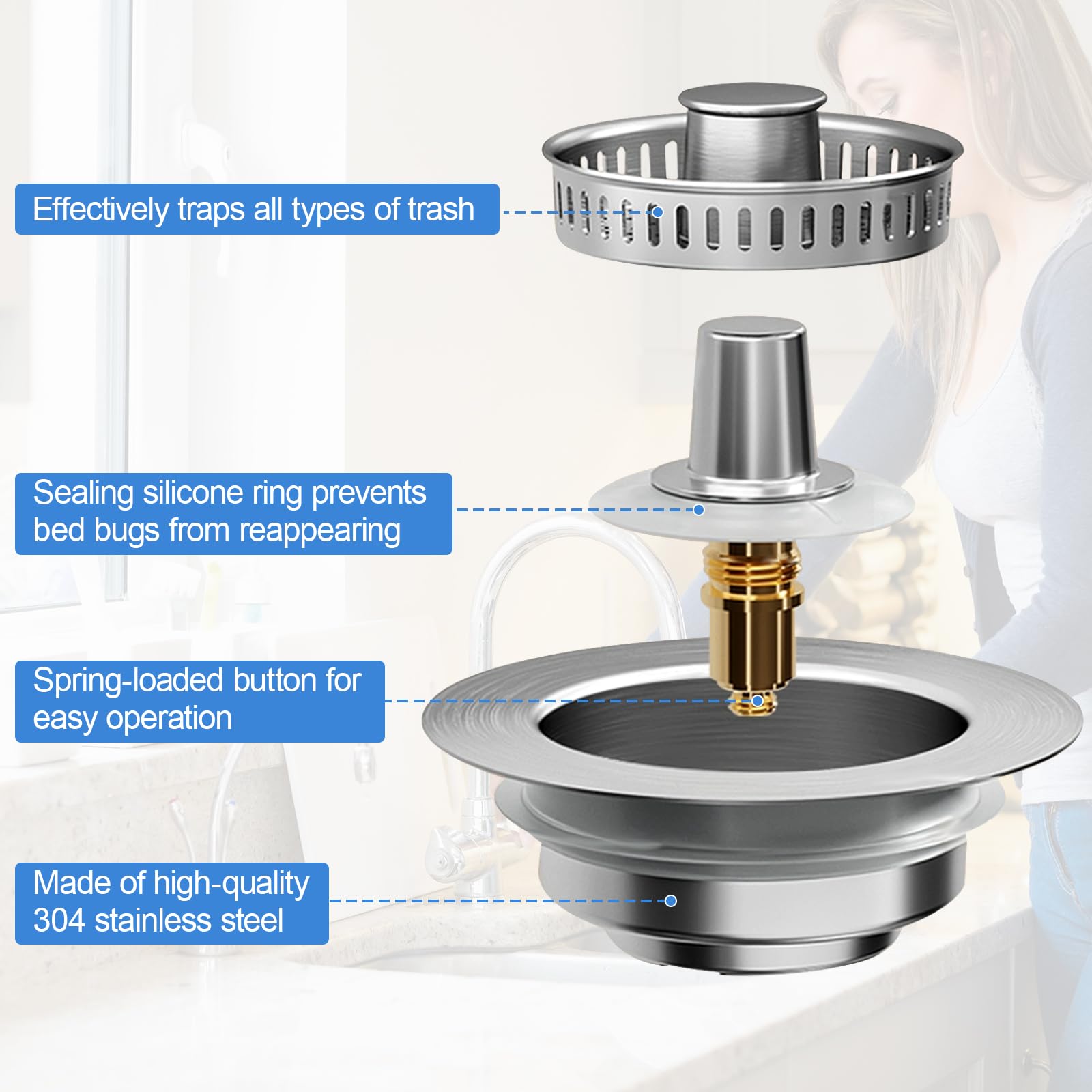 Effectively traps all types of trash

Sealing silicone ring prevents bed bugs from reappearing

Spring-loaded button for easy operation

Made of high-quality 304 stainless steel