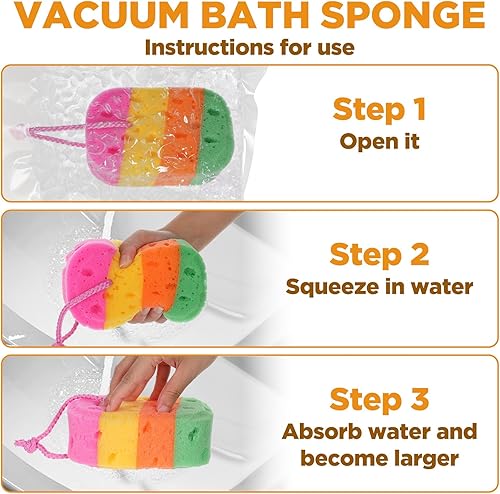 VACUUM BATH SPONGE
Instructions for use

Step 1
Open it

Step 2
Squeeze in water

Step 3
Absorb water and become larger