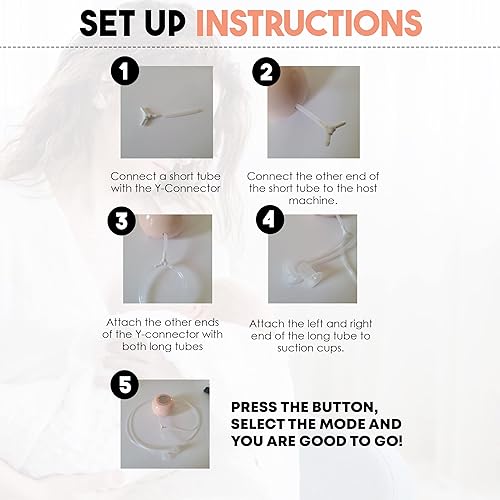 SET UP INSTRUCTIONS

1

Connect a short tube with the Y-Connector

2

Connect the other end of the short tube to the host machine.

3

Attach the other ends of the Y-connector with both long tubes

4

Attach the left and right end of the long tube to suction cups.

5

PRESS THE BUTTON, SELECT THE MODE AND YOU ARE GOOD TO GO!