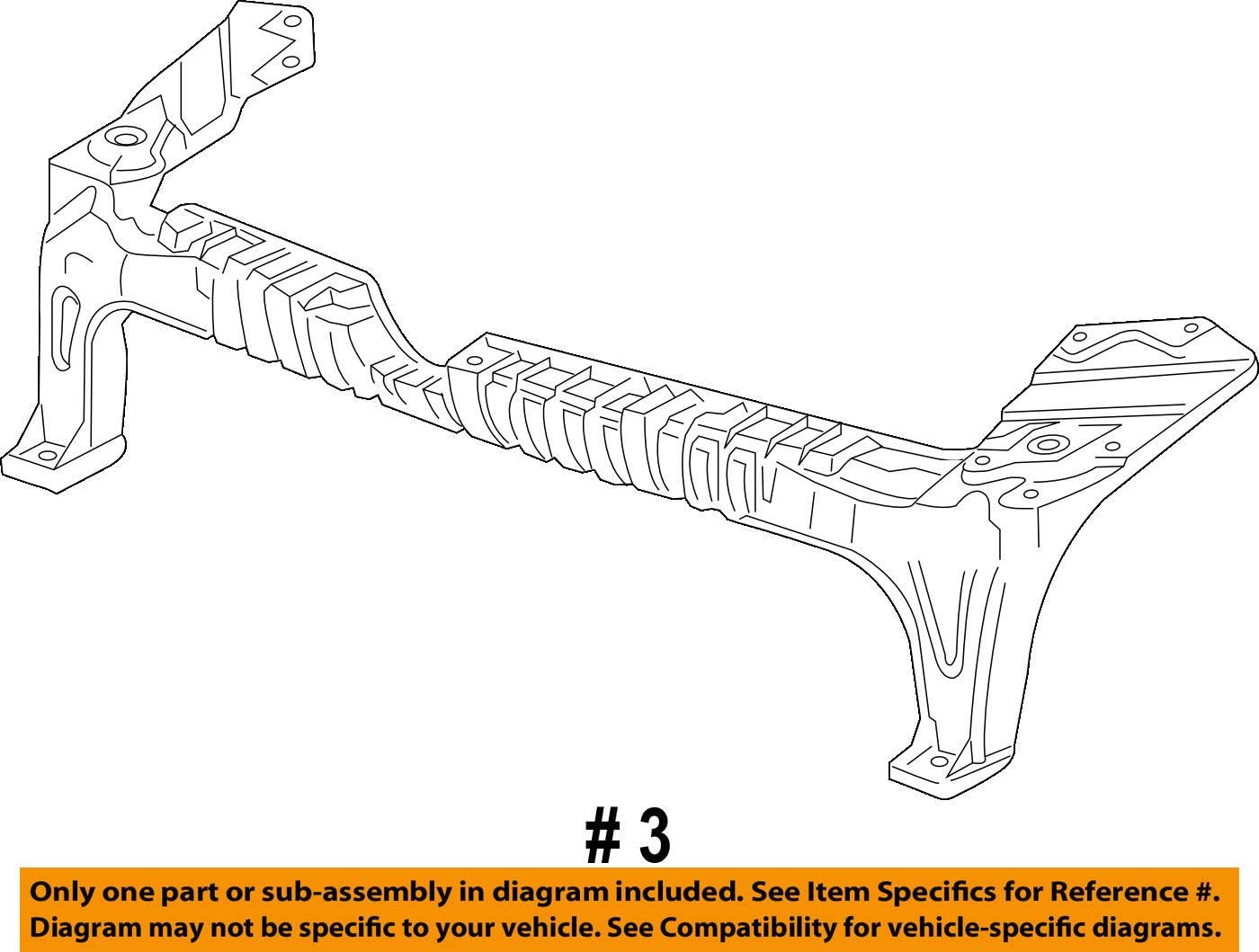 # 3

Only one part or sub-assembly in diagram included. See Item Specifics for Reference #.
Diagram may not be specific to your vehicle. See Compatibility for vehicle-specific diagrams.