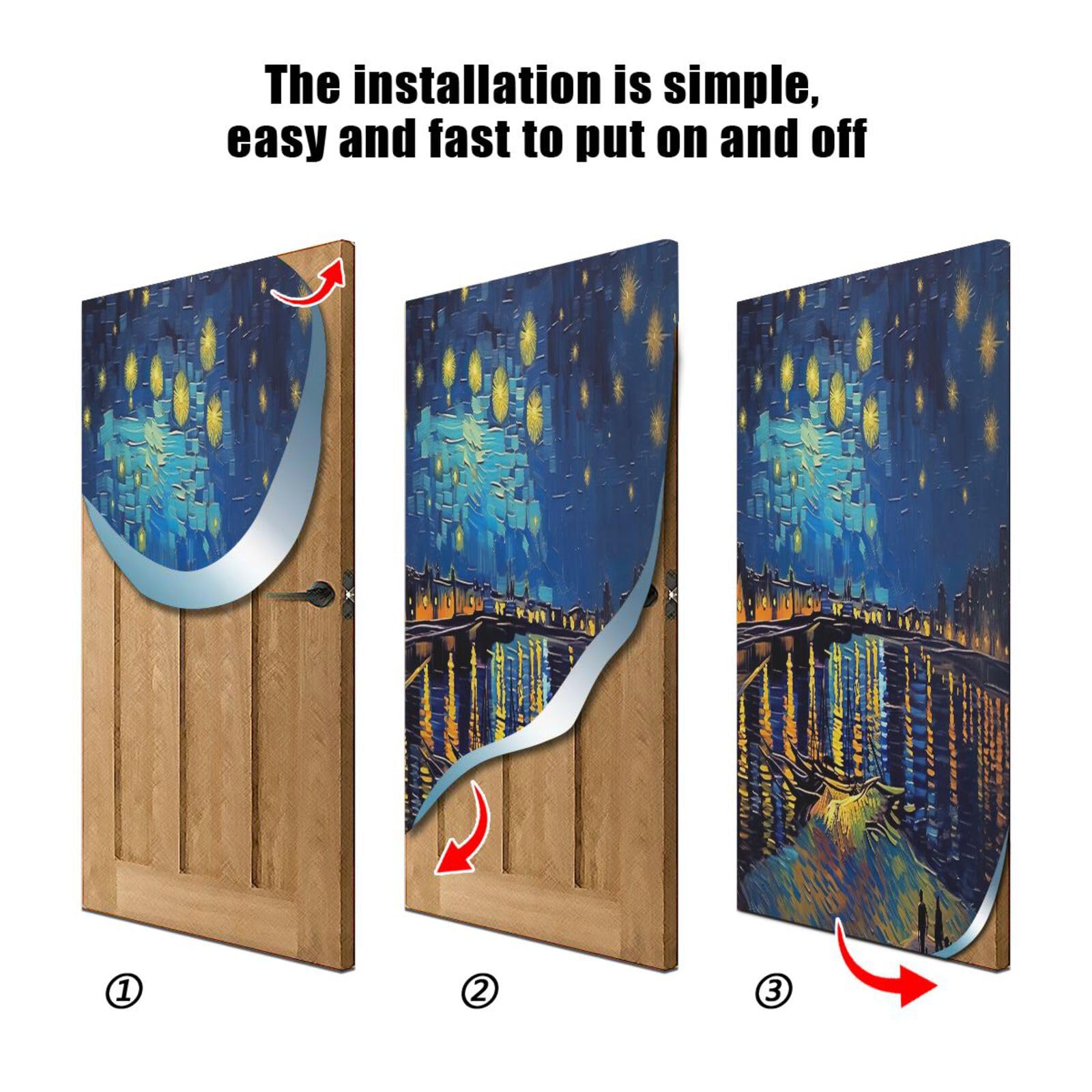 The installation is simple, easy and fast to put on and off

①

②

③