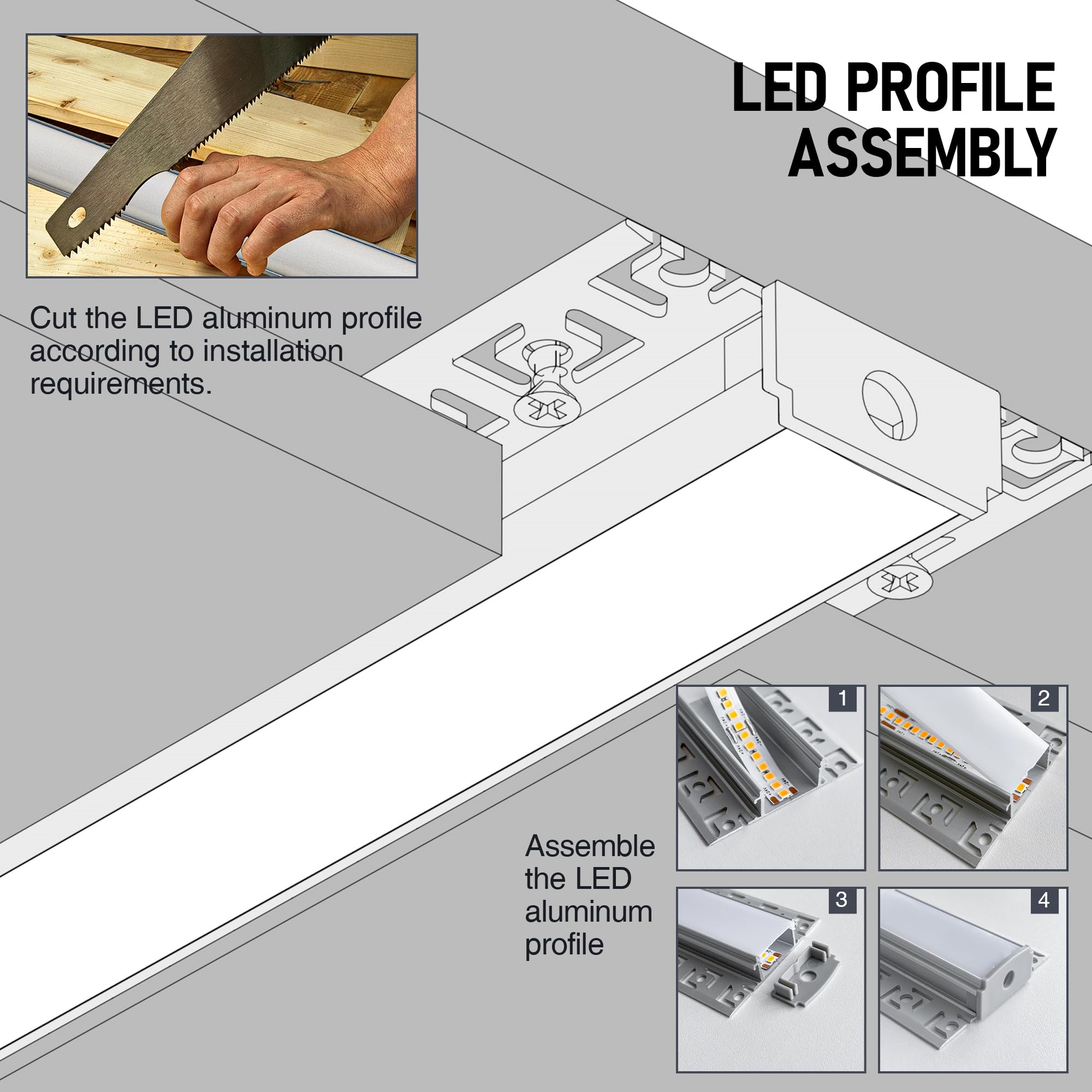 LED PROFILE ASSEMBLY

Cut the LED aluminum profile according to installation requirements.

Assemble the LED aluminum profile

1

2

3

4