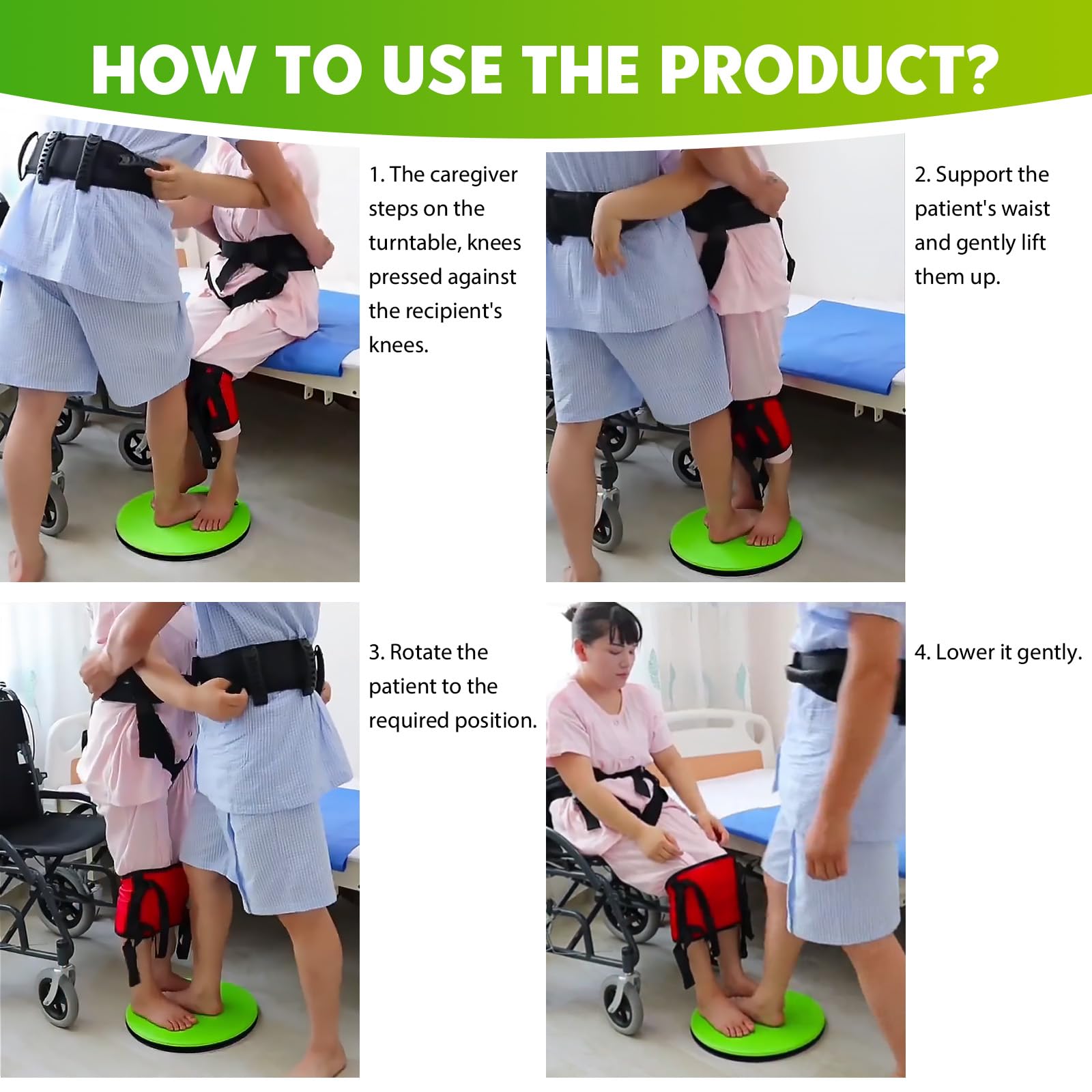 HOW TO USE THE PRODUCT?

1. The caregiver steps on the turntable, knees pressed against the recipient's knees.

2. Support the patient's waist and gently lift them up.

3. Rotate the patient to the required position.

4. Lower it gently.