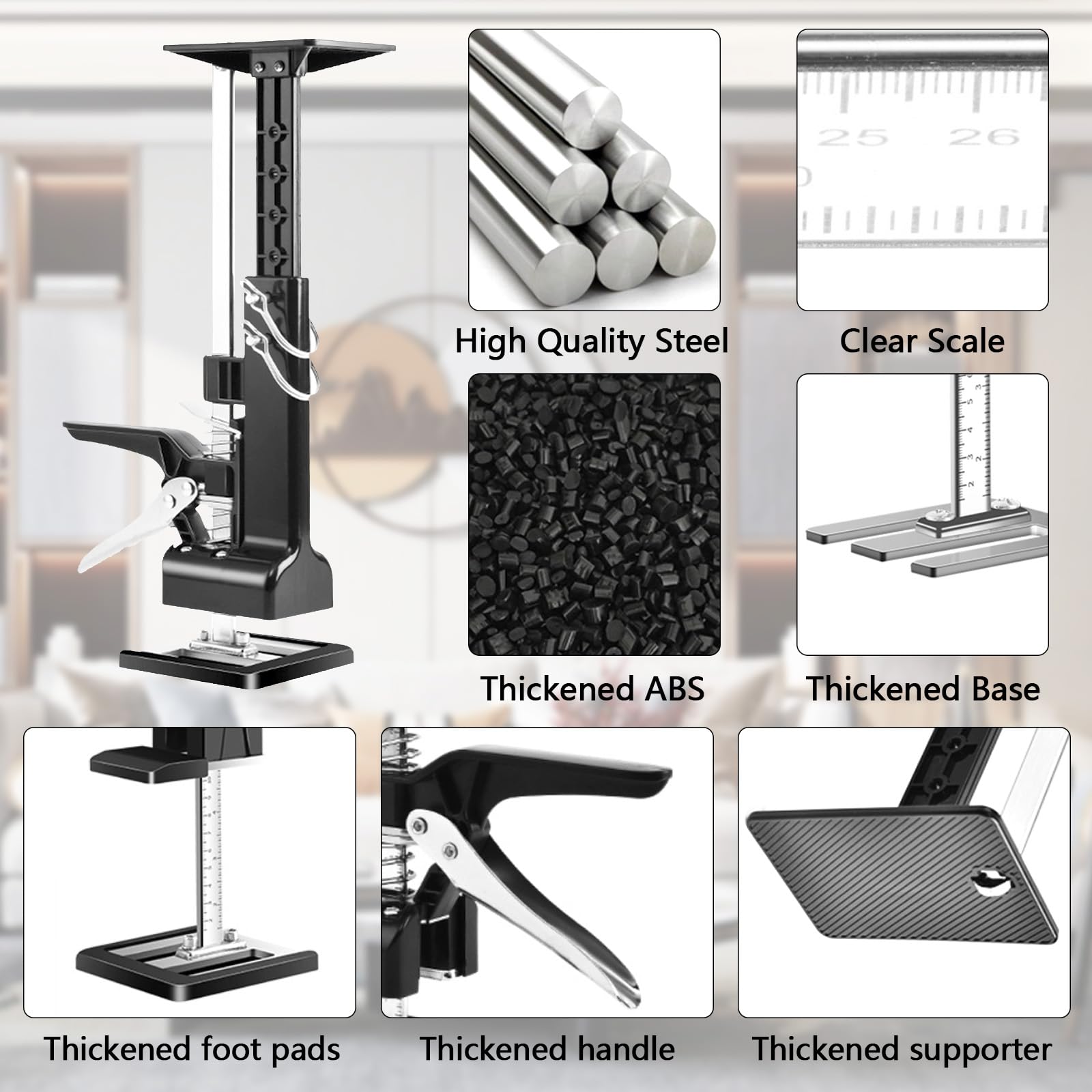 25 26

High Quality Steel

Clear Scale

Thickened ABS

Thickened Base

Thickened foot pads

Thickened handle

Thickened supporter