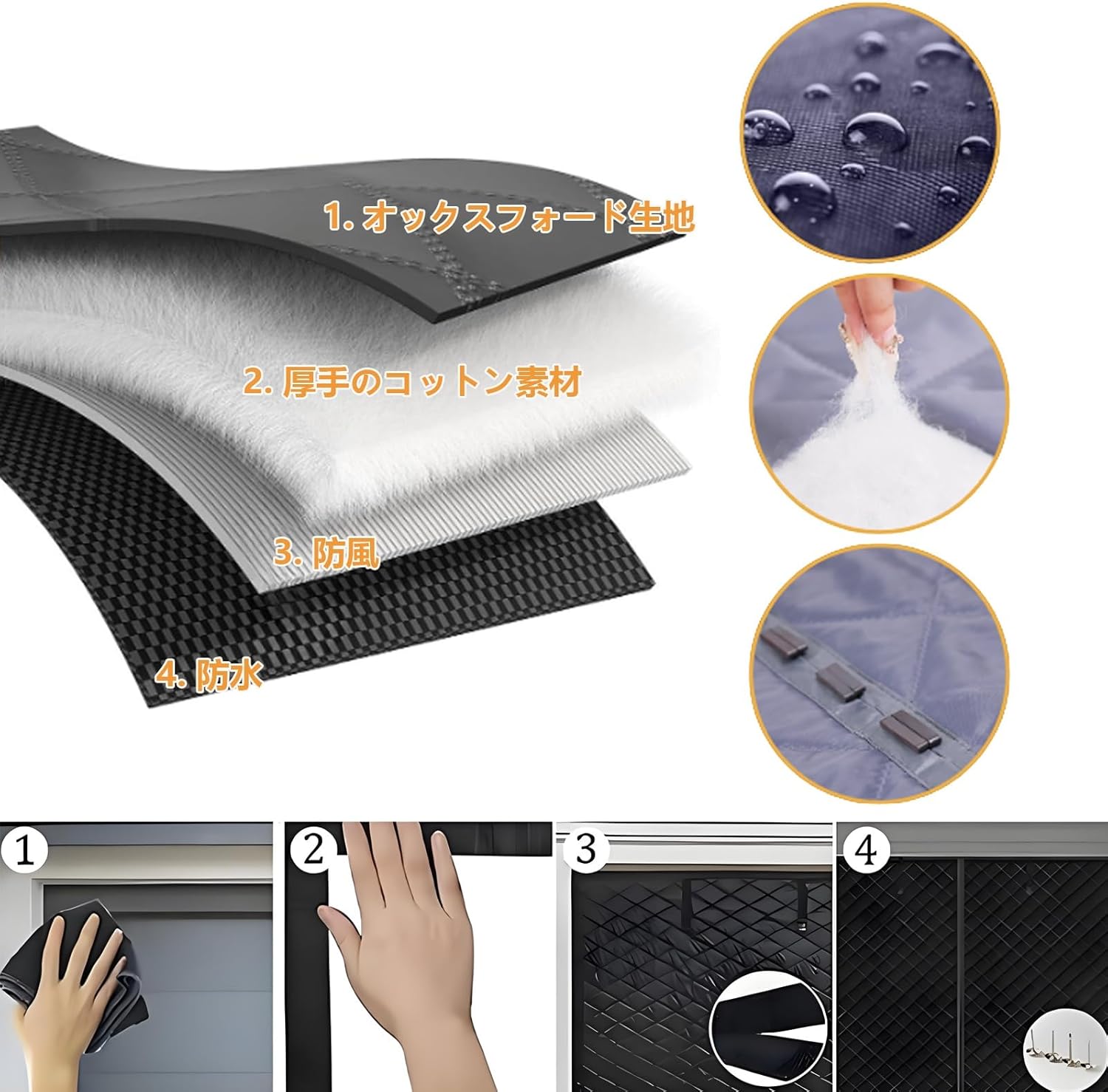 1. オックスフォード生地

2. 厚手のコットン素材

3. 防風

4. 防水

1

2

3

4