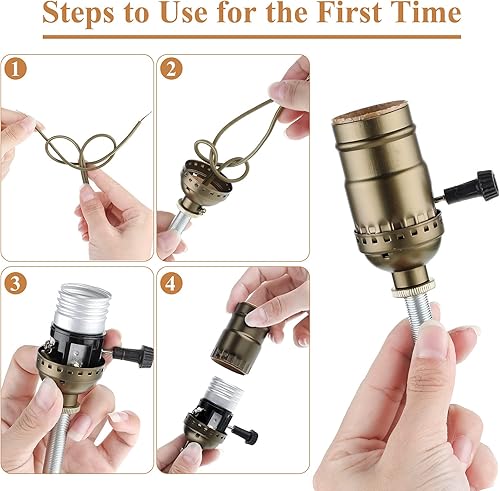 Steps to Use for the First Time

1

2

3

4