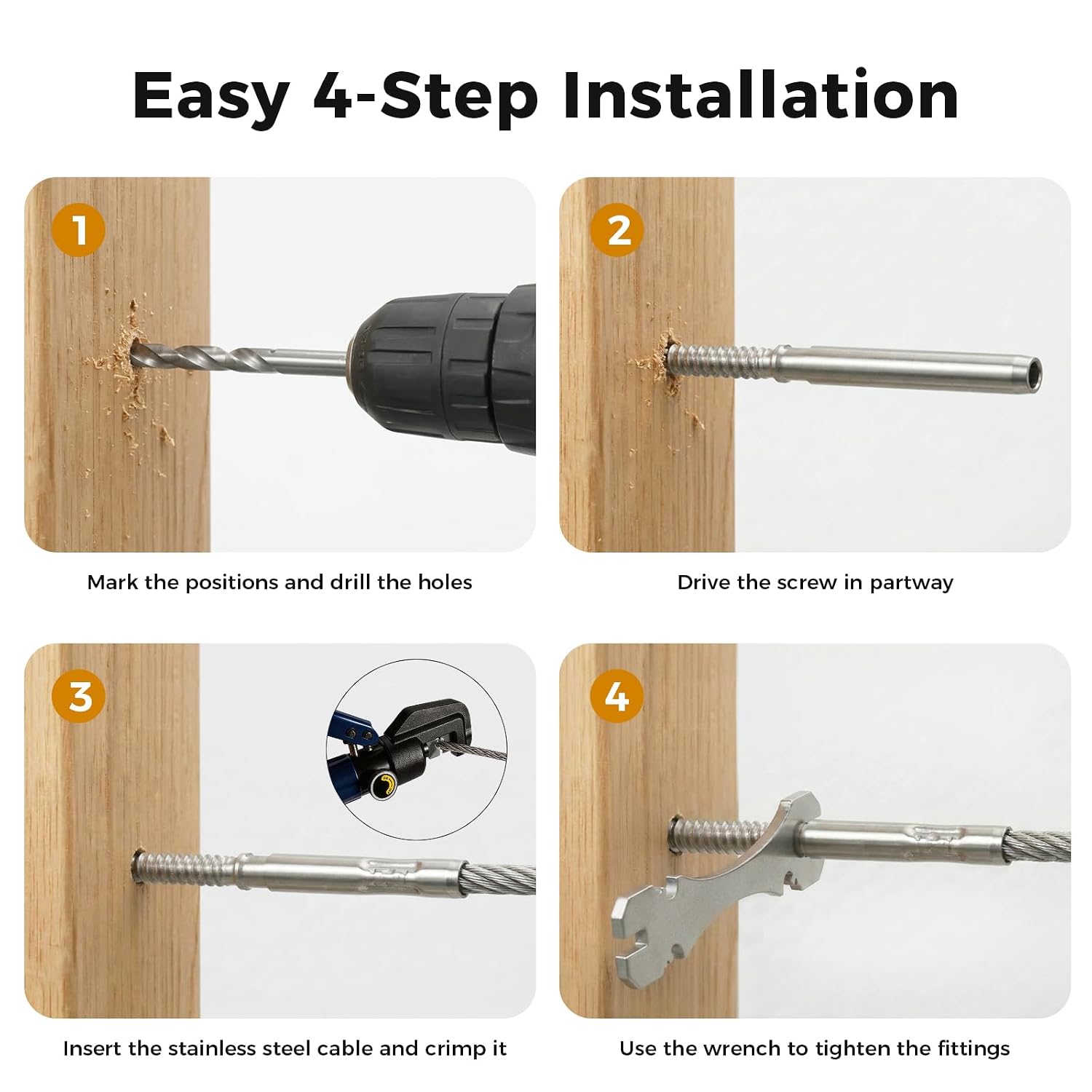 Easy 4-Step Installation

1

Mark the positions and drill the holes

2

Drive the screw in partway

3

Insert the stainless steel cable and crimp it

4

Use the wrench to tighten the fittings