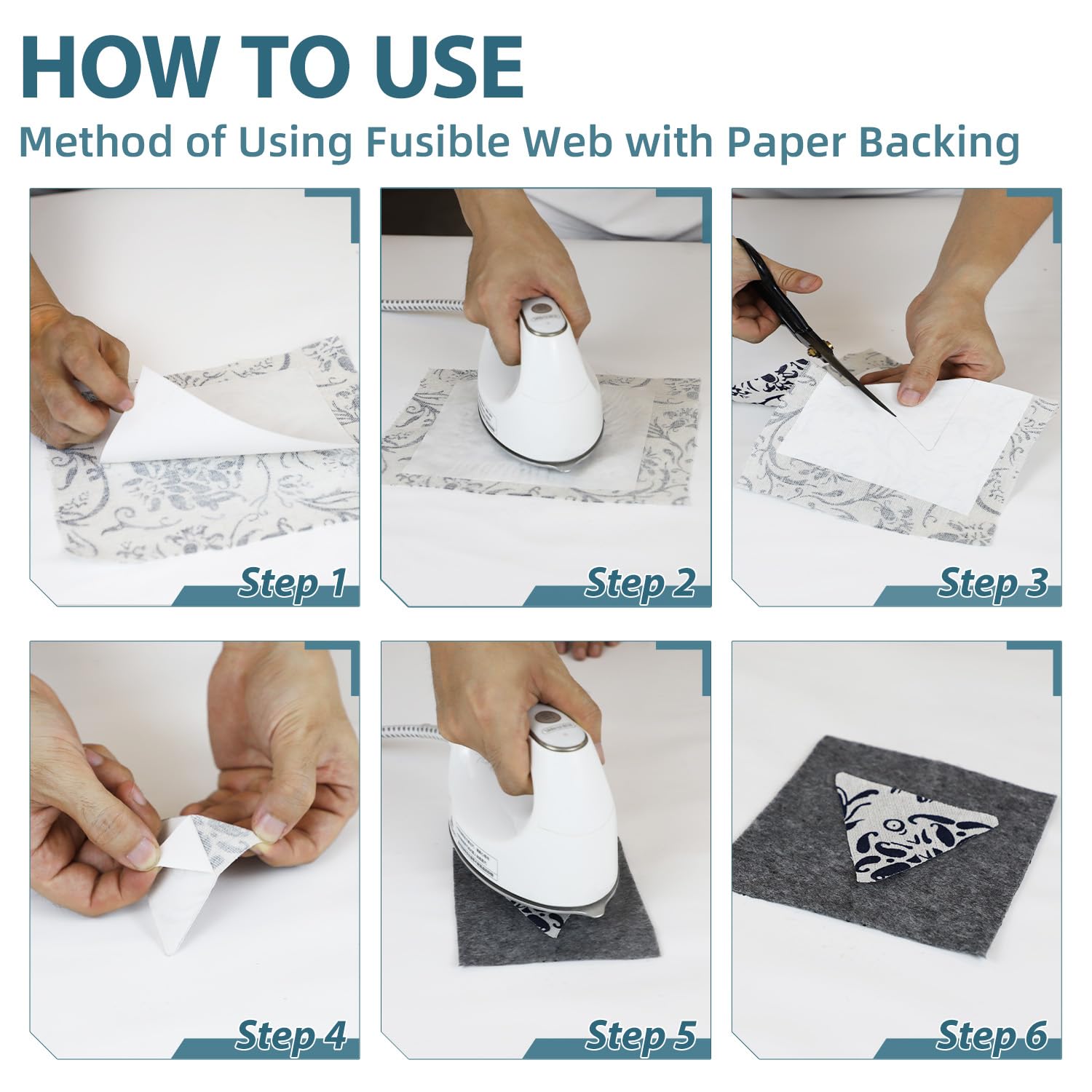 HOW TO USE
Method of Using Fusible Web with Paper Backing

Step 1

Step 2

Step 3

Step 4

Step 5

Step 6