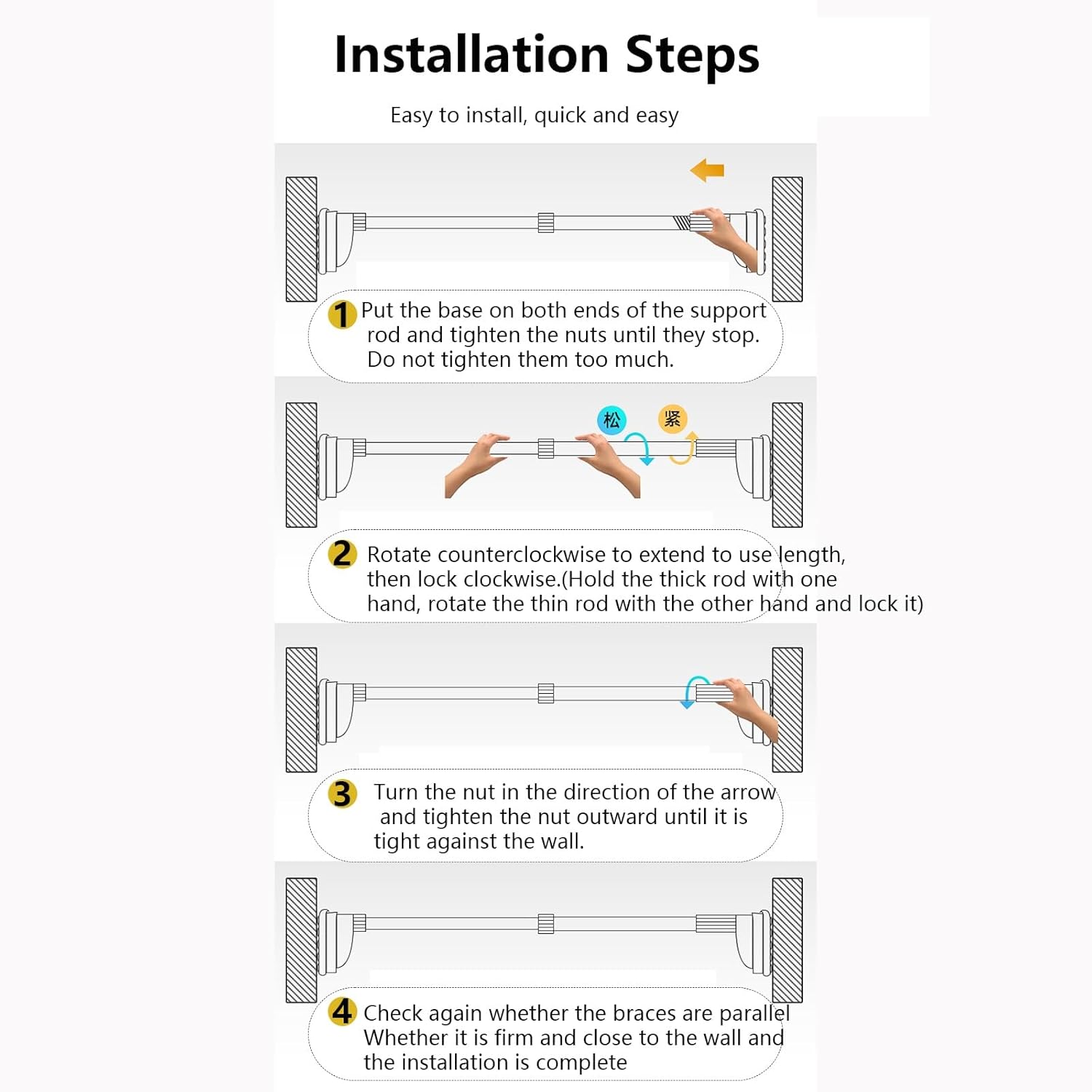 Installation Steps

Easy to install, quick and easy

1 Put the base on both ends of the support rod and tighten the nuts until they stop. Do not tighten them too much.

松

紧

2 Rotate counterclockwise to extend to use length, then lock clockwise.(Hold the thick rod with one hand, rotate the thin rod with the other hand and lock it)

3 Turn the nut in the direction of the arrow and tighten the nut outward until it is tight against the wall.

4 Check again whether the braces are parallel Whether it is firm and close to the wall and the installation is complete