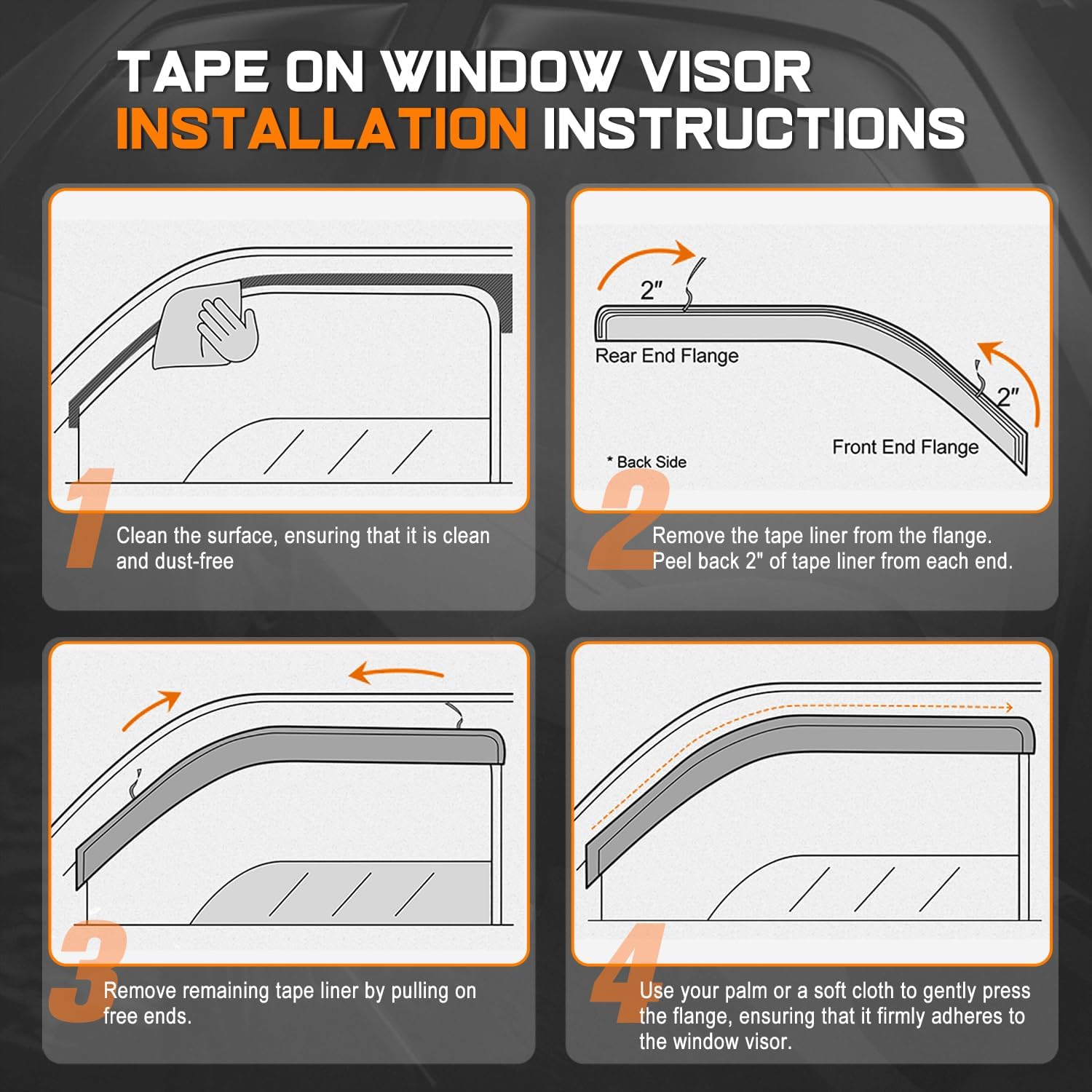 TAPE ON WINDOW VISOR
INSTALLATION INSTRUCTIONS

1
Clean the surface, ensuring that it is clean and dust-free

2"
Rear End Flange
2"
Front End Flange
* Back Side

2
Remove the tape liner from the flange. Peel back 2" of tape liner from each end.

3
Remove remaining tape liner by pulling on free ends.

4
Use your palm or a soft cloth to gently press the flange, ensuring that it firmly adheres to the window visor.