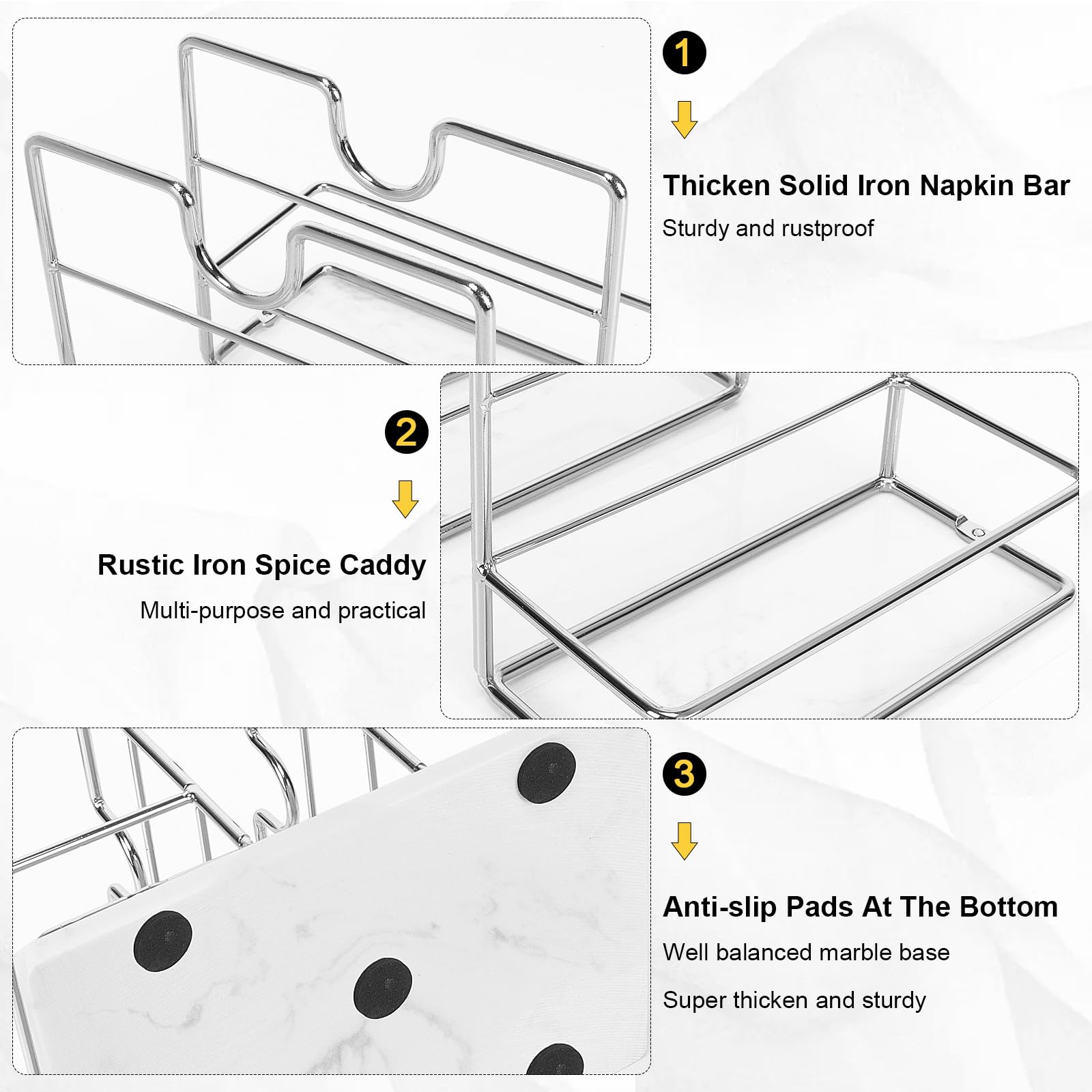 1

Thicken Solid Iron Napkin Bar

Sturdy and rustproof

2

Rustic Iron Spice Caddy

Multi-purpose and practical

3

Anti-slip Pads At The Bottom

Well balanced marble base

Super thicken and sturdy