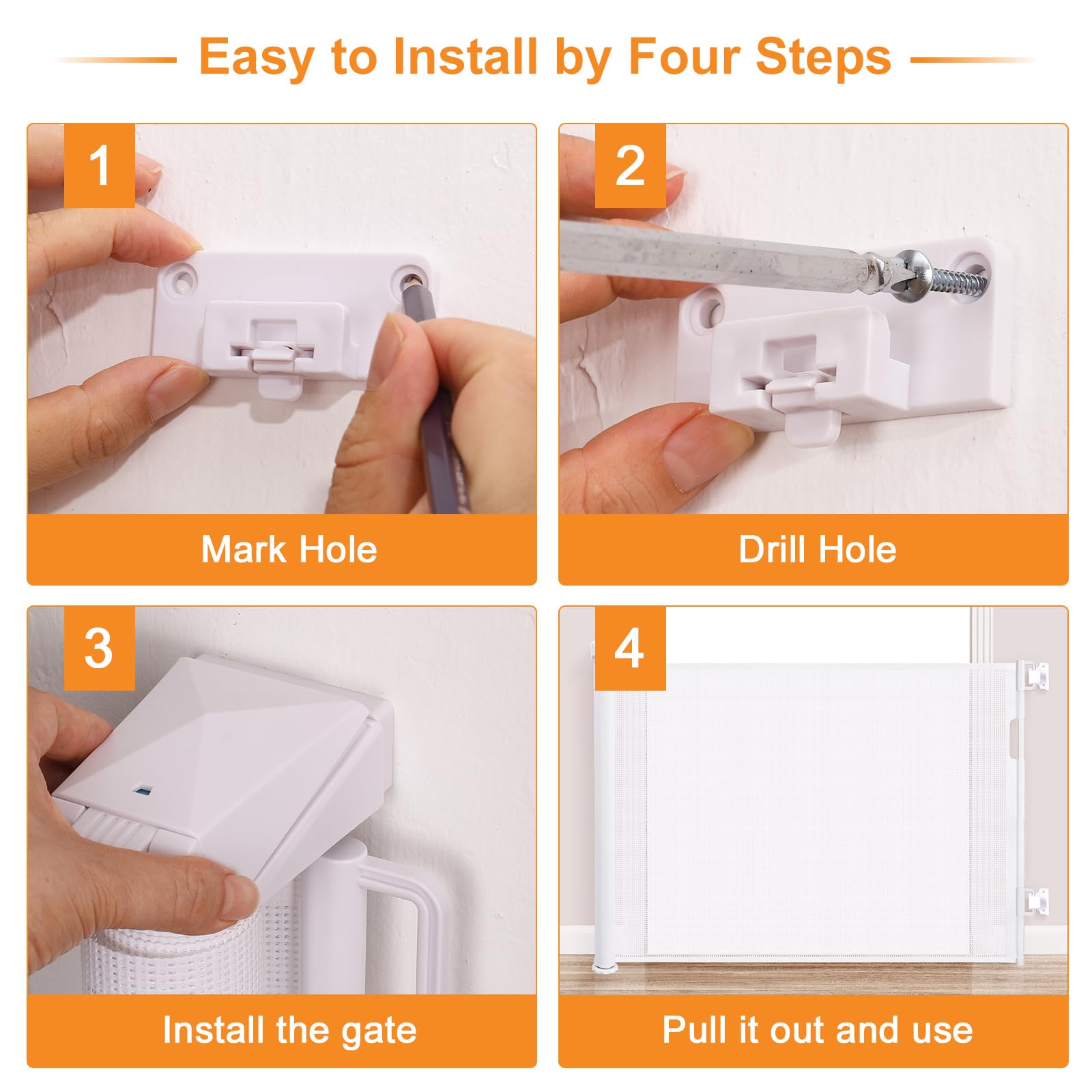 Easy to Install by Four Steps

1

Mark Hole

2

Drill Hole

3

Install the gate

4

Pull it out and use