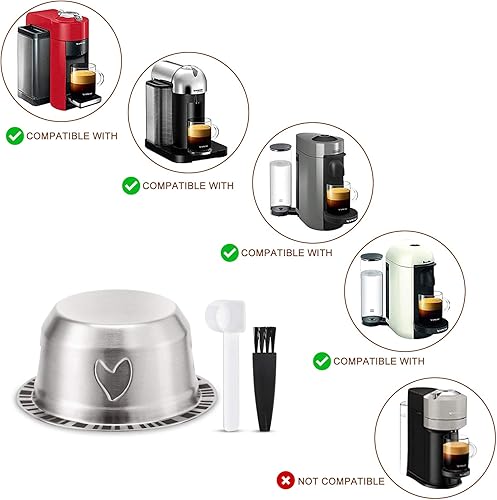 COMPATIBLE WITH

COMPATIBLE WITH

COMPATIBLE WITH

COMPATIBLE WITH

NOT COMPATIBLE