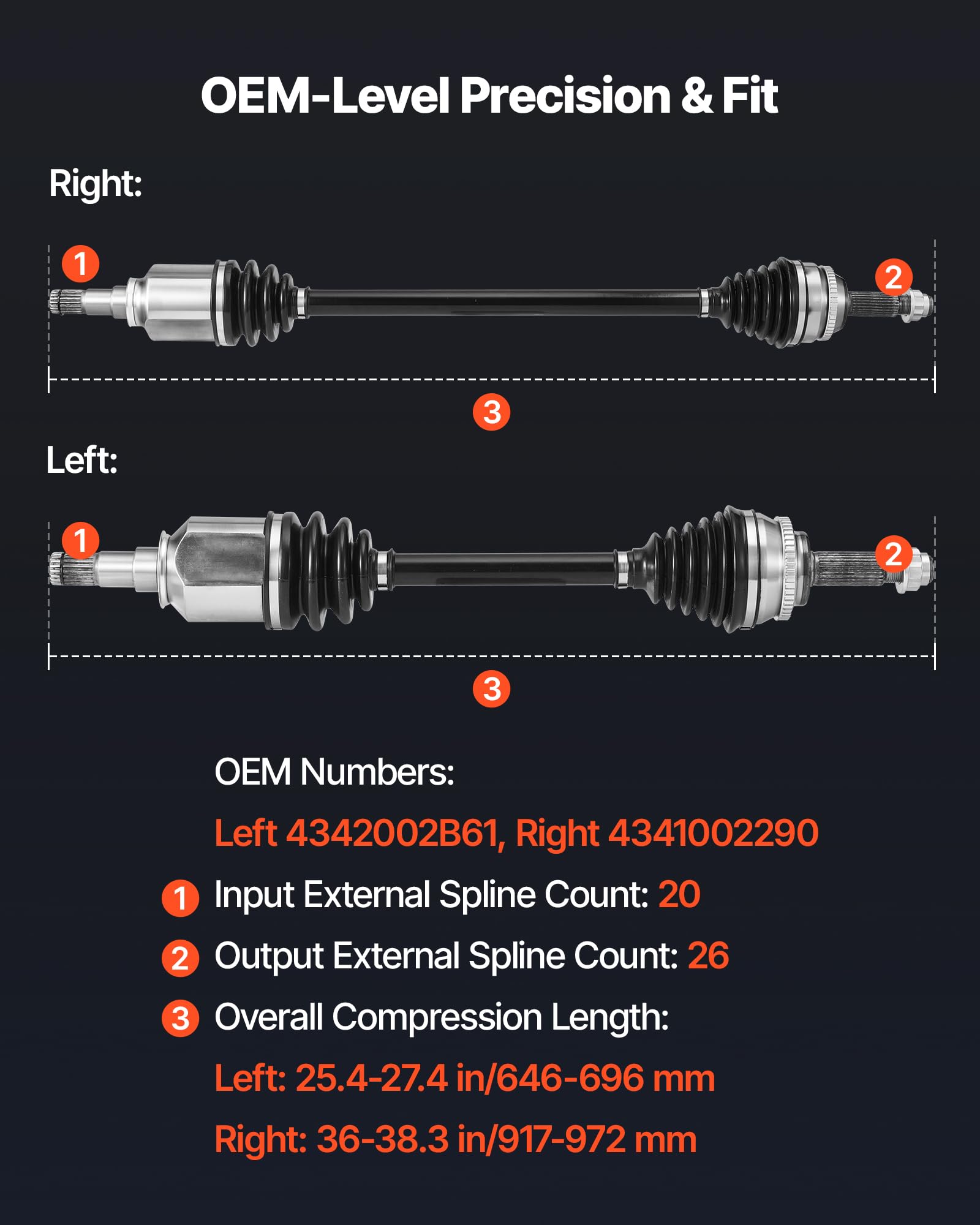 OEM-Level Precision & Fit

Right:

1

2

3

Left:

1

2

3

OEM Numbers:

Left 4342002B61, Right 4341002290

1 Input External Spline Count: 20

2 Output External Spline Count: 26

3 Overall Compression Length:

Left: 25.4-27.4 in/646-696 mm

Right: 36-38.3 in/917-972 mm