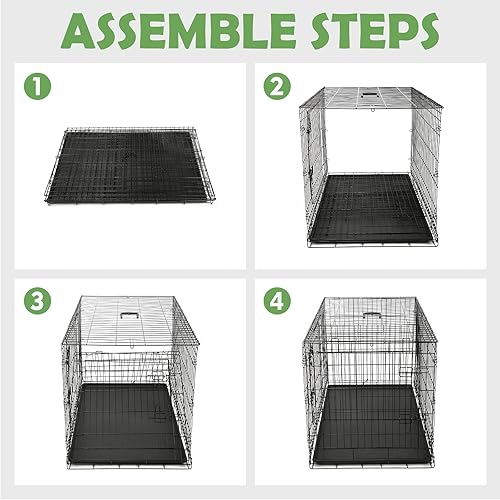 ASSEMBLE STEPS

1

2

3

4