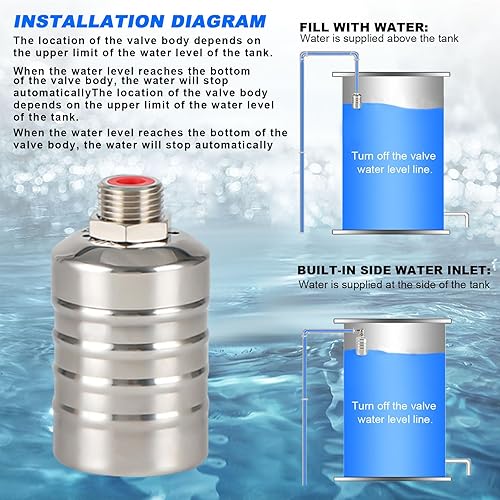 INSTALLATION DIAGRAM

The location of the valve body depends on the upper limit of the water level of the tank.

When the water level reaches the bottom of the valve body, the water will stop automaticallyThe location of the valve body depends on the upper limit of the water level of the tank.

When the water level reaches the bottom of the valve body, the water will stop automatically

FILL WITH WATER:
Water is supplied above the tank

Turn off the valve water level line.

BUILT-IN SIDE WATER INLET:
Water is supplied at the side of the tank

Turn off the valve water level line.