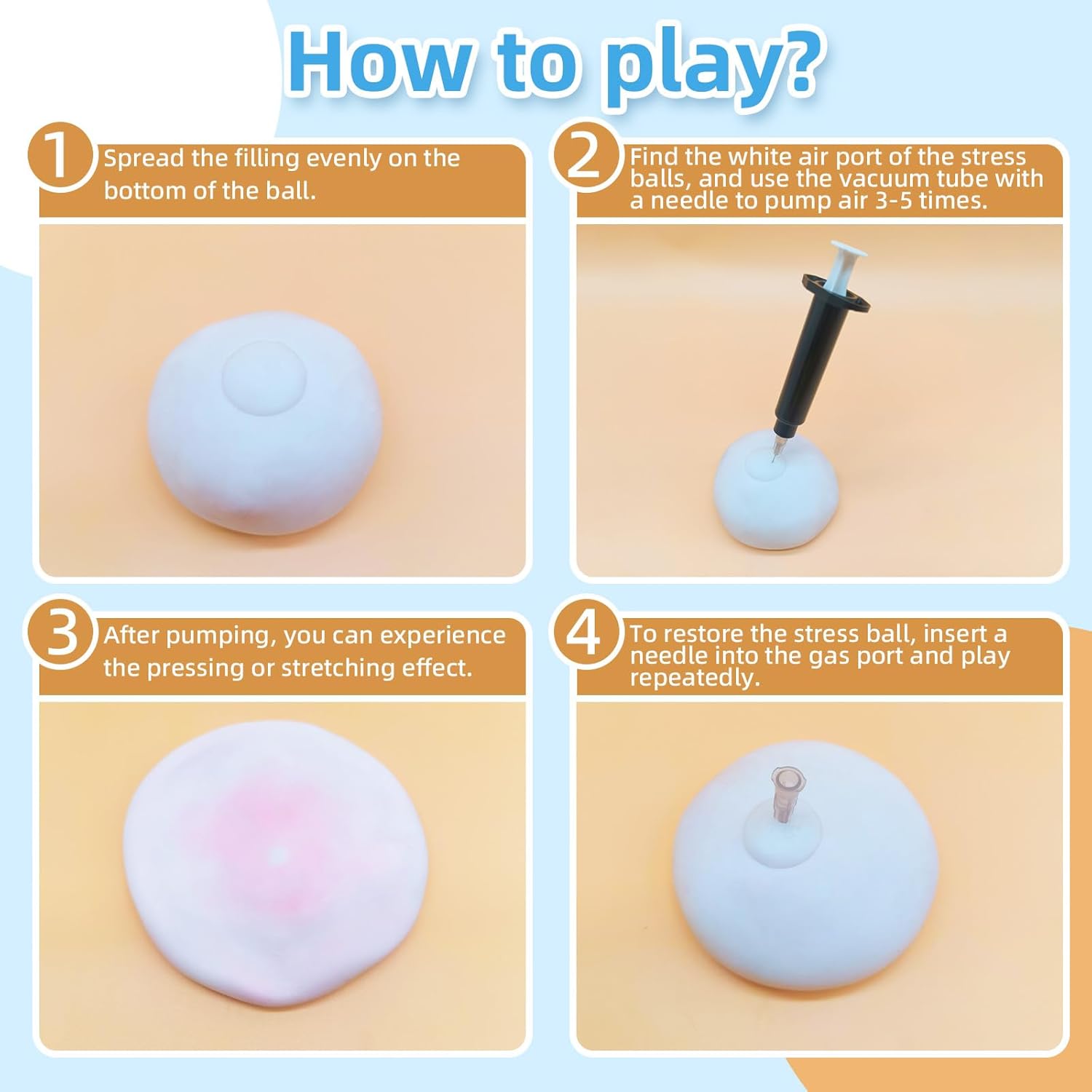 How to play?

1 Spread the filling evenly on the bottom of the ball.

2 Find the white air port of the stress balls, and use the vacuum tube with a needle to pump air 3-5 times.

3 After pumping, you can experience the pressing or stretching effect.

4 To restore the stress ball, insert a needle into the gas port and play repeatedly.