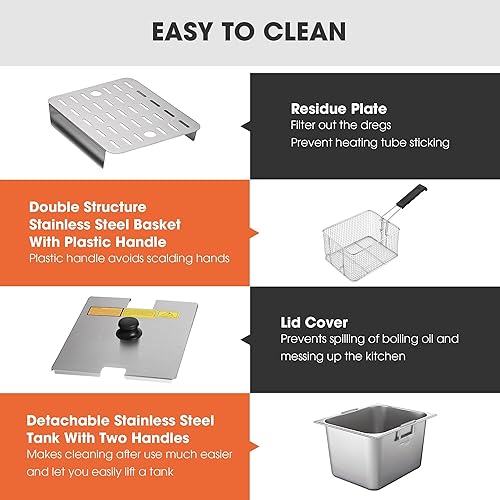 EASY TO CLEAN

Residue Plate
Filter out the dregs
Prevent heating tube sticking

Double Structure Stainless Steel Basket With Plastic Handle
Plastic handle avoids scalding hands

Lid Cover
Prevents spilling of boiling oil and messing up the kitchen

Detachable Stainless Steel Tank With Two Handles
Makes cleaning after use much easier and let you easily lift a tank