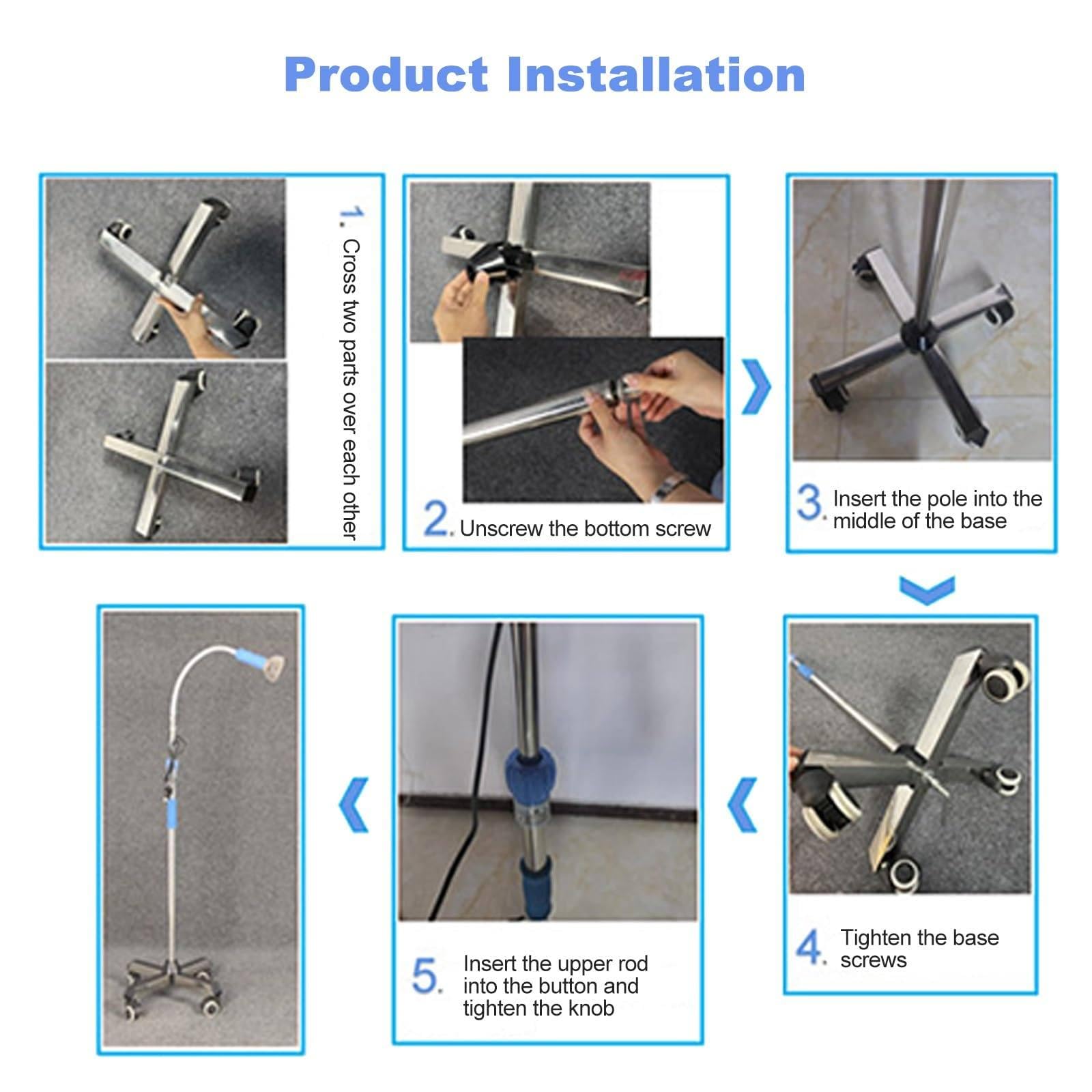 Product Installation

1. Cross two parts over each other

2. Unscrew the bottom screw

3. Insert the pole into the middle of the base

4. Tighten the base screws

5. Insert the upper rod into the button and tighten the knob