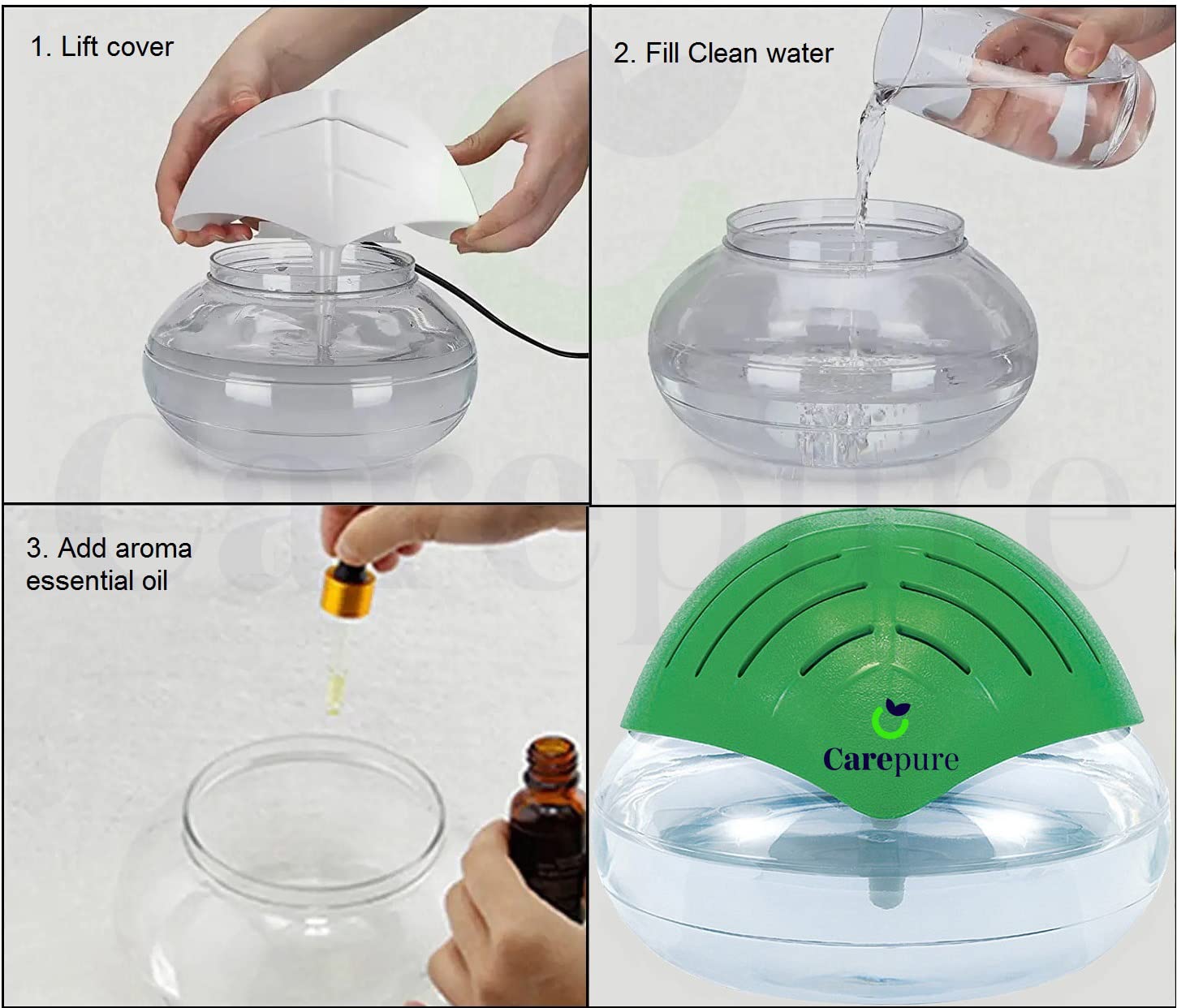 1. Lift cover

2. Fill Clean water

3. Add aroma essential oil

Carepure

Carepure