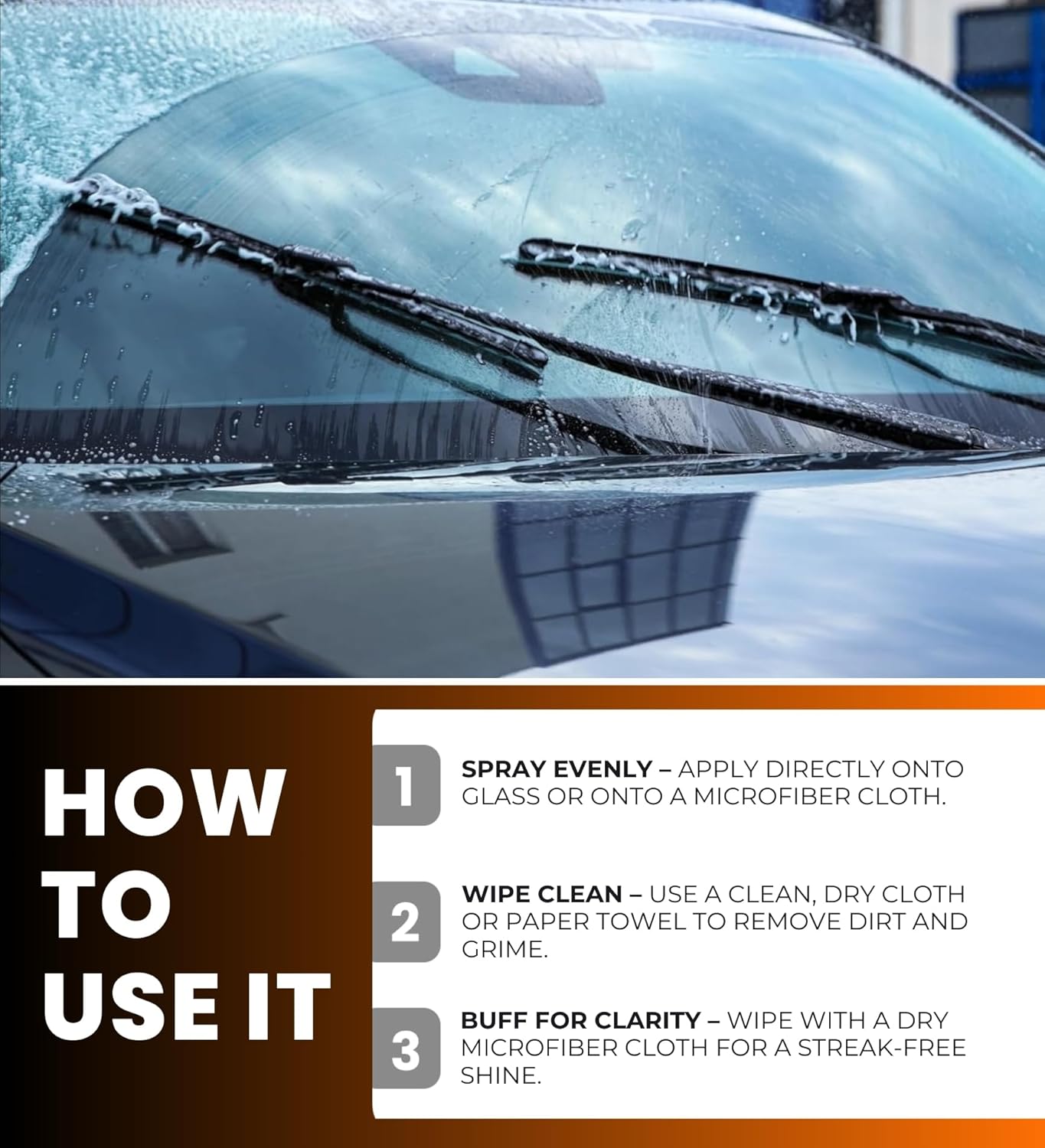 HOW TO USE IT

1 SPRAY EVENLY – APPLY DIRECTLY ONTO GLASS OR ONTO A MICROFIBER CLOTH.

2 WIPE CLEAN – USE A CLEAN, DRY CLOTH OR PAPER TOWEL TO REMOVE DIRT AND GRIME.

3 BUFF FOR CLARITY – WIPE WITH A DRY MICROFIBER CLOTH FOR A STREAK-FREE SHINE.