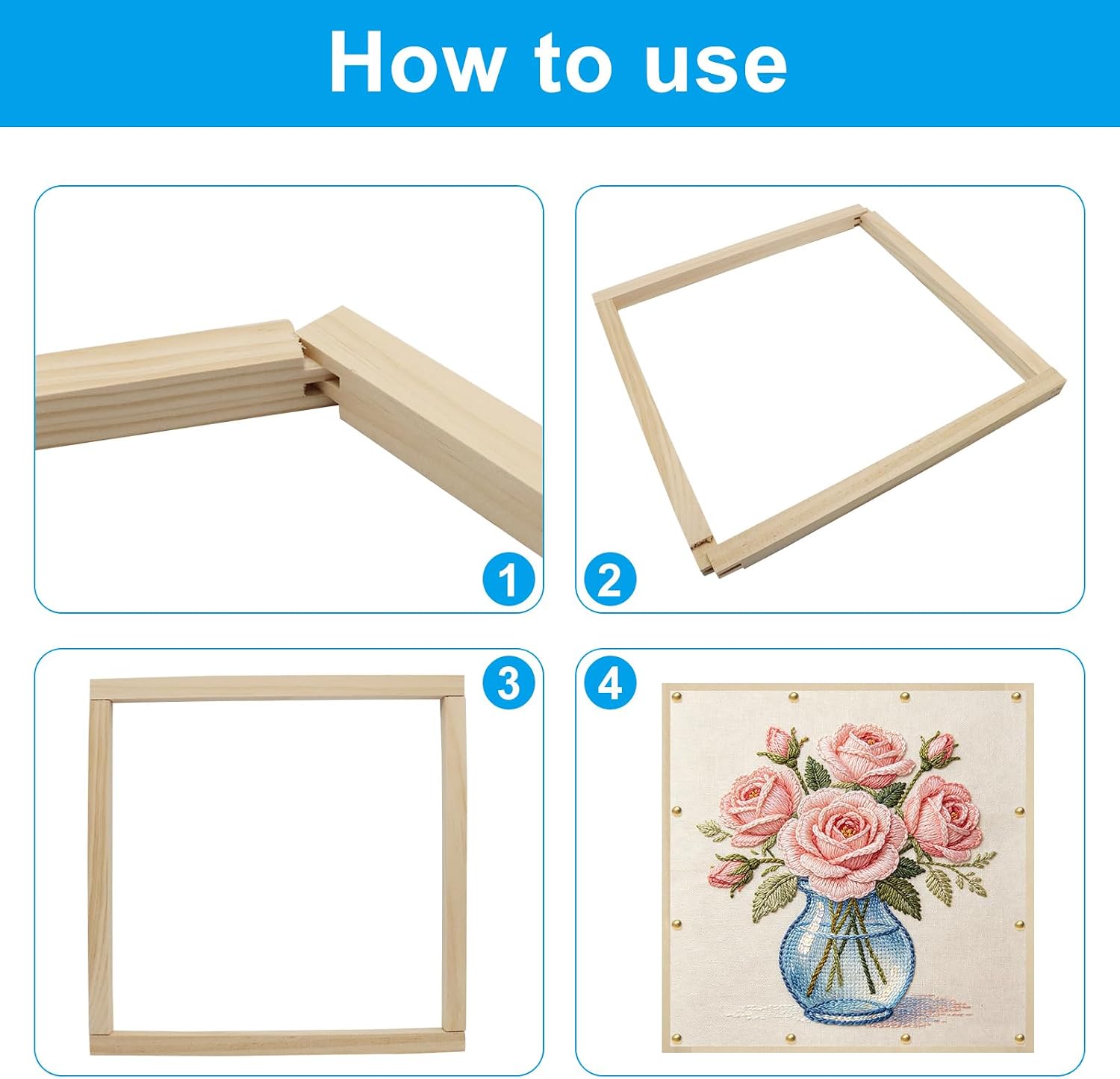 How to use

1

2

3

4