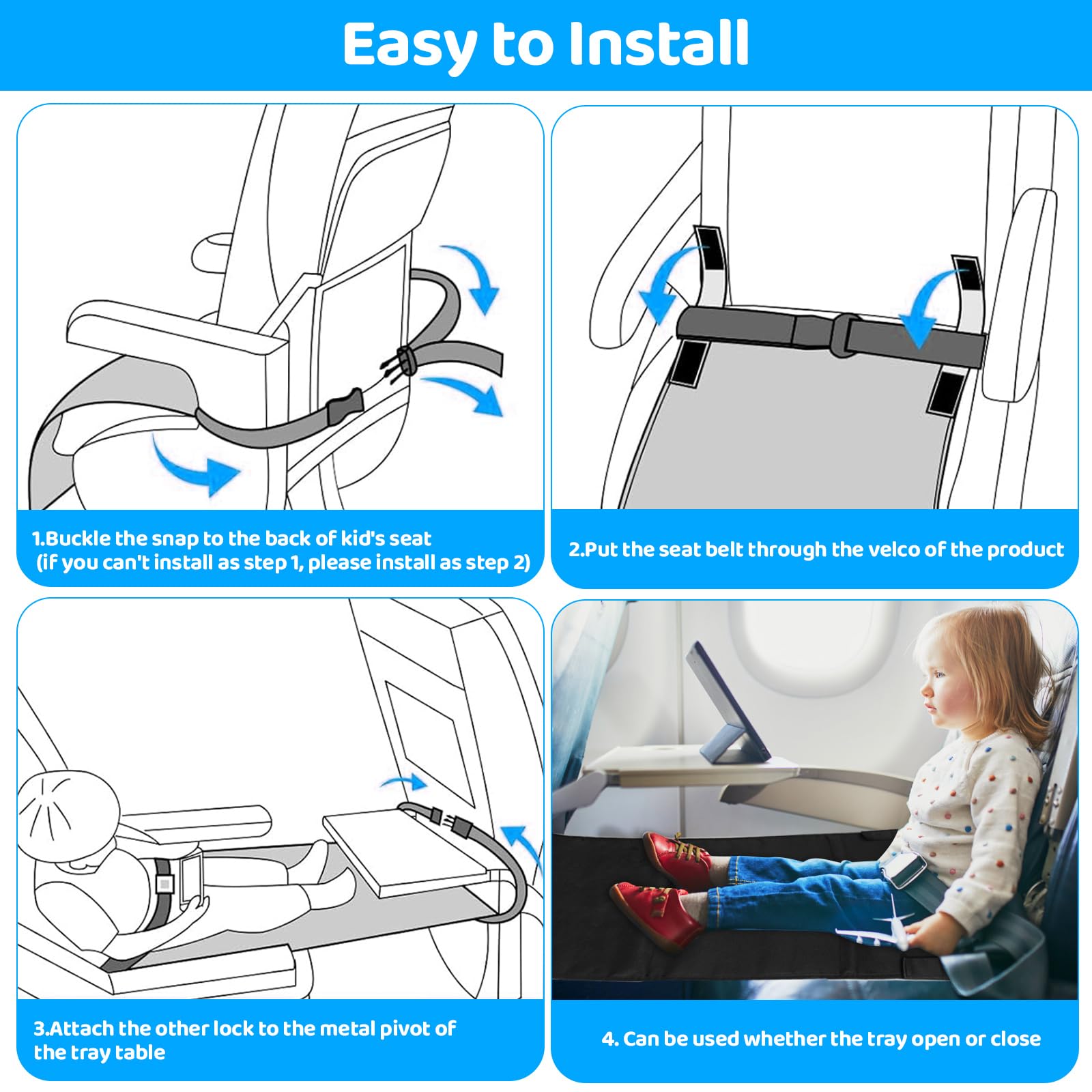 Easy to Install

1.Buckle the snap to the back of kid's seat
(if you can't install as step 1, please install as step 2)

2.Put the seat belt through the velco of the product

3.Attach the other lock to the metal pivot of the tray table

4. Can be used whether the tray open or close