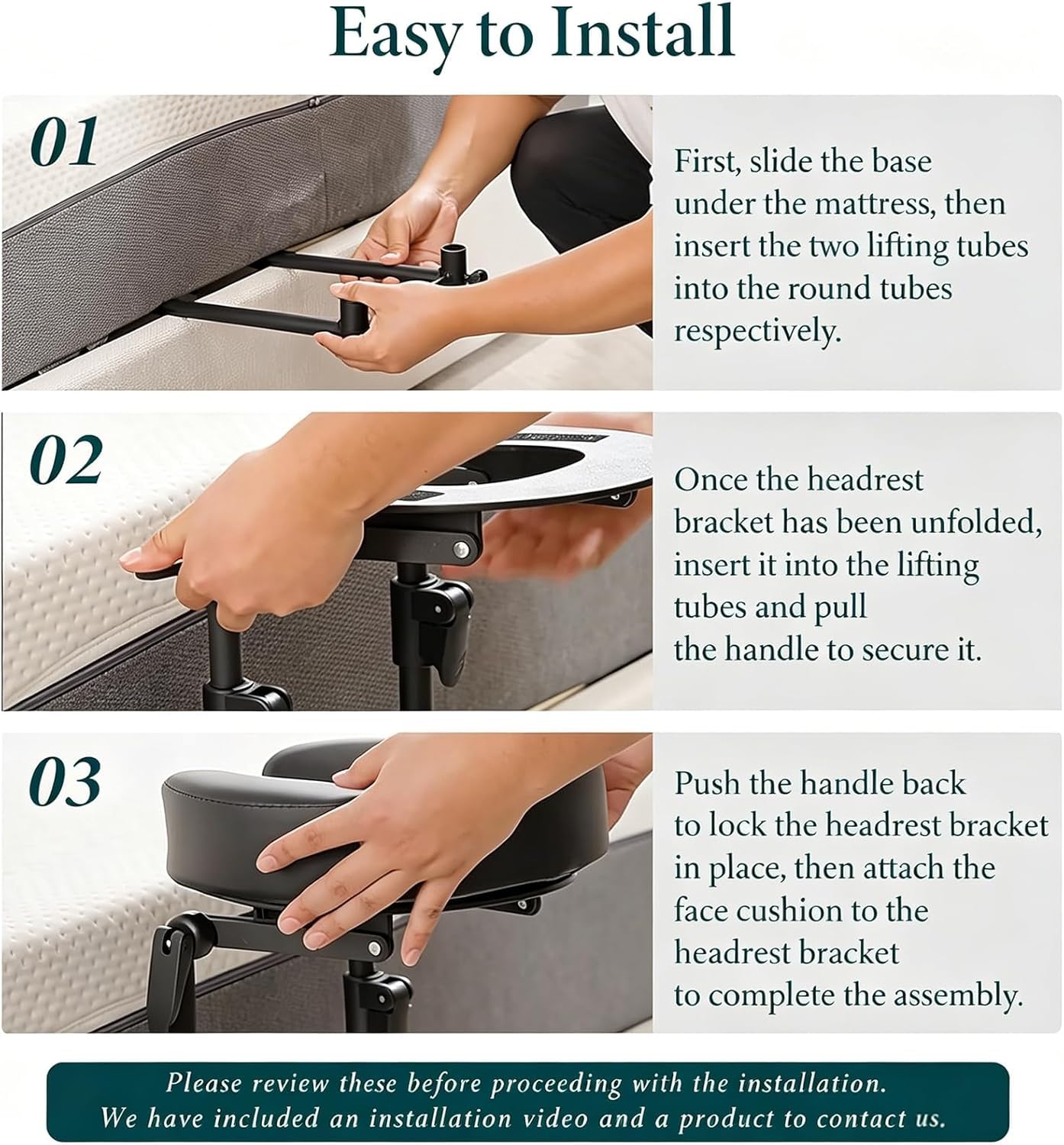 Easy to Install

01

First, slide the base under the mattress, then insert the two lifting tubes into the round tubes respectively.

02

Once the headrest bracket has been unfolded, insert it into the lifting tubes and pull the handle to secure it.

03

Push the handle back to lock the headrest bracket in place, then attach the face cushion to the headrest bracket to complete the assembly.

Please review these before proceeding with the installation.
We have included an installation video and a product to contact us.