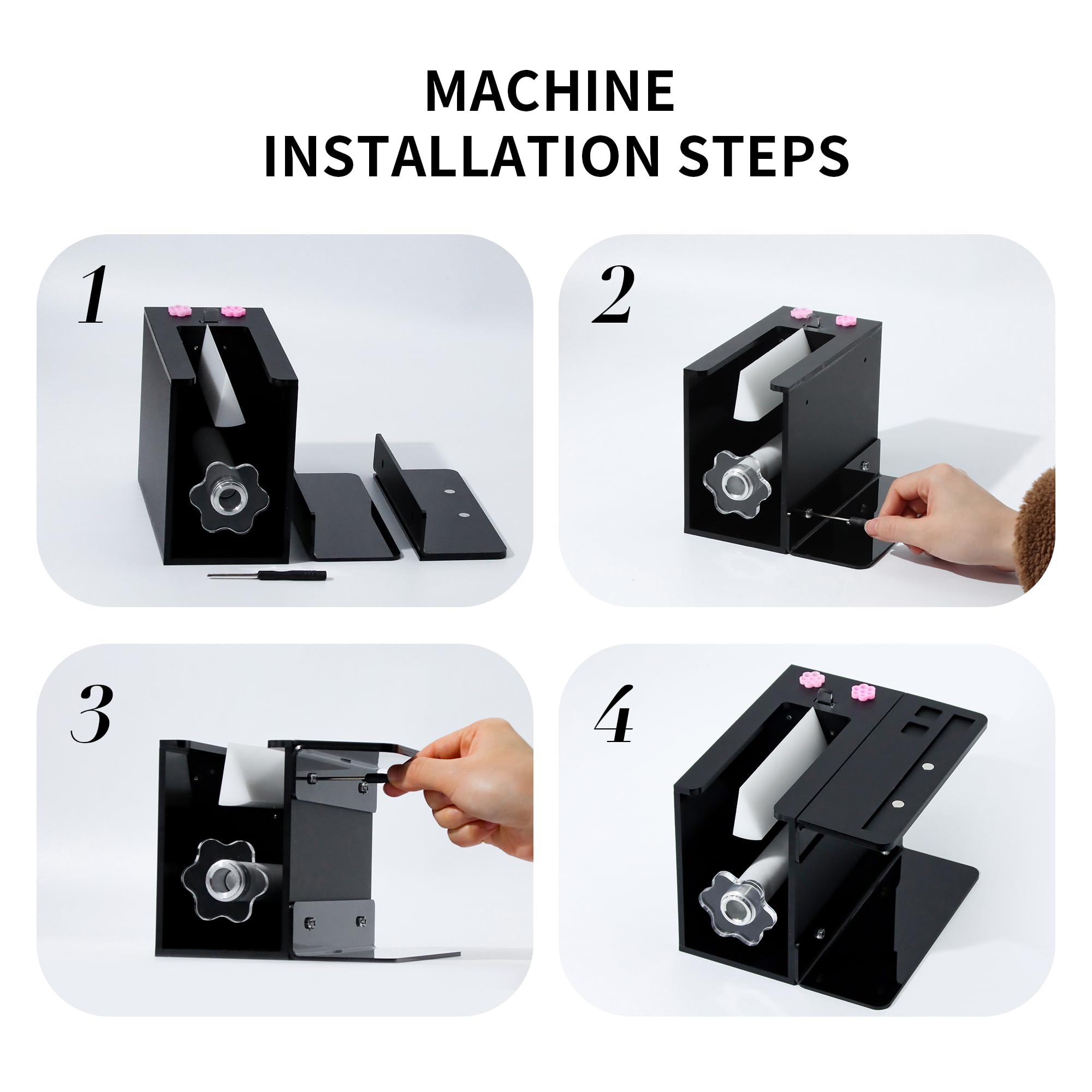 MACHINE
INSTALLATION STEPS

1

2

3

4