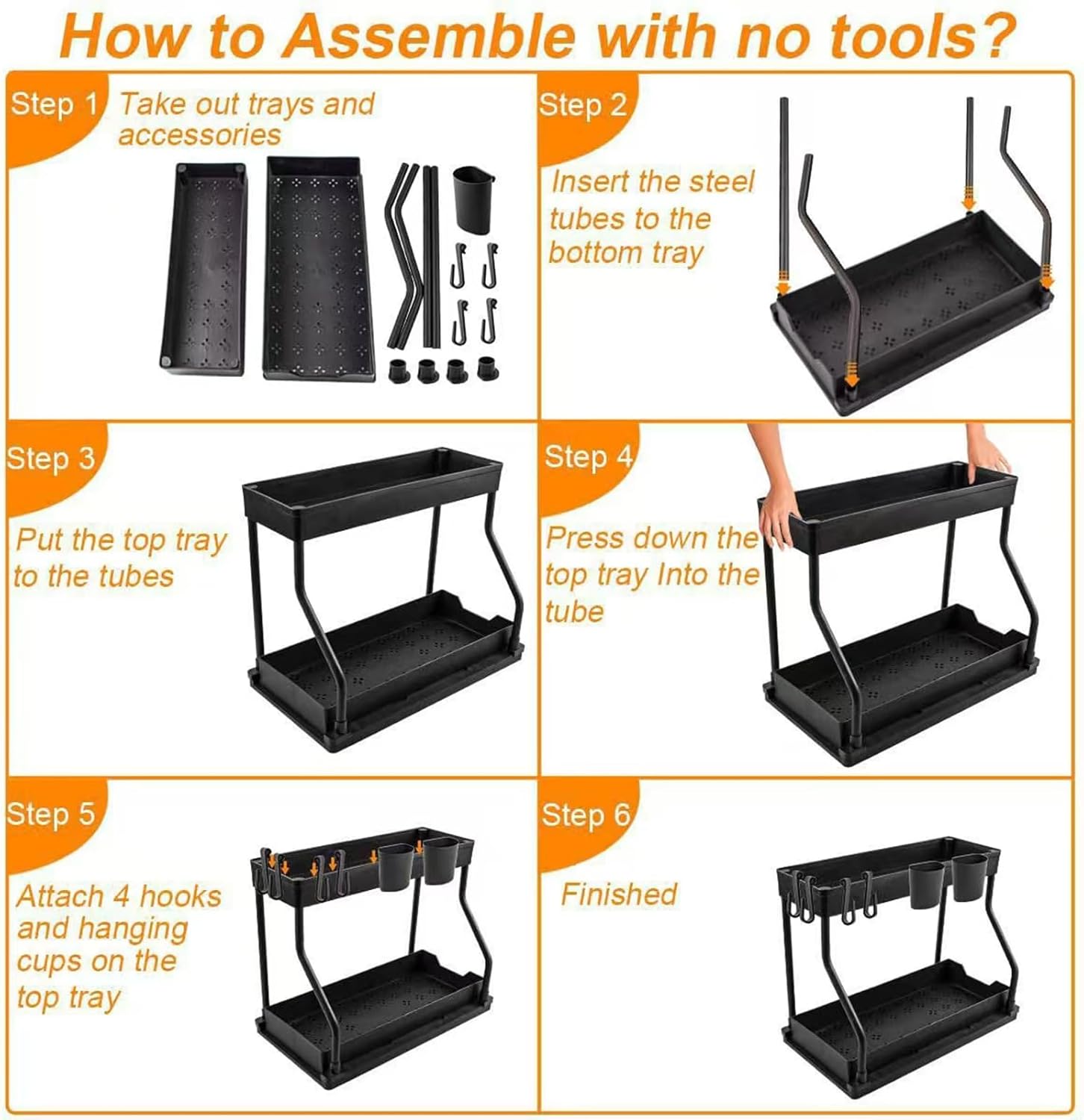 How to Assemble with no tools?

Step 1 Take out trays and accessories

Step 2 Insert the steel tubes to the bottom tray

Step 3 Put the top tray to the tubes

Step 4 Press down the top tray Into the tube

Step 5 Attach 4 hooks and hanging cups on the top tray

Step 6 Finished