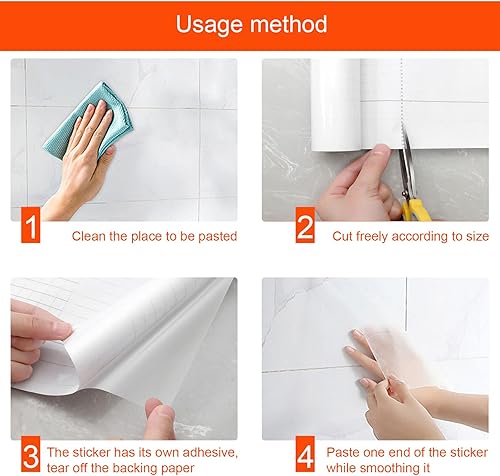 Usage method

1 Clean the place to be pasted

2 Cut freely according to size

3 The sticker has its own adhesive, tear off the backing paper

4 Paste one end of the sticker while smoothing it