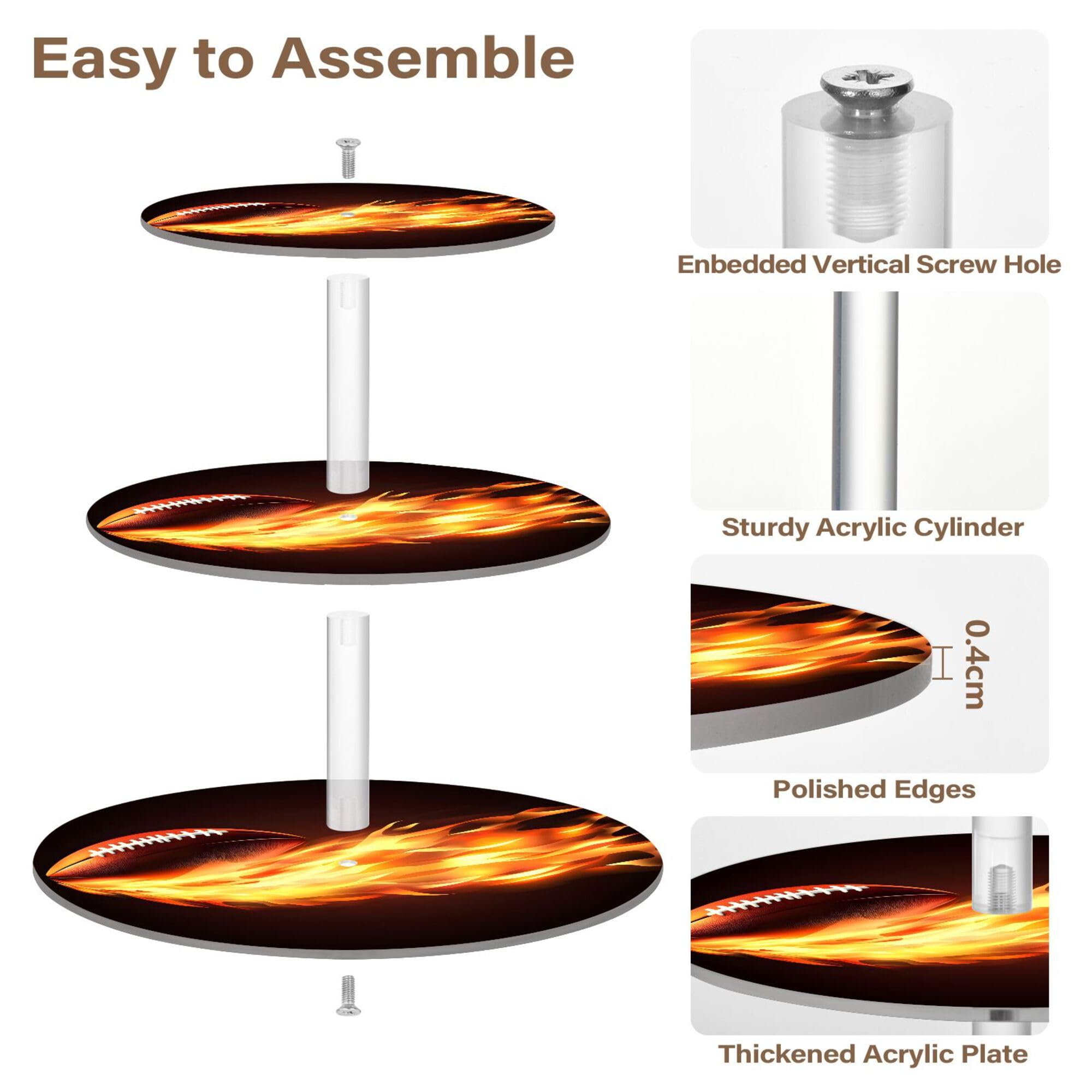 Easy to Assemble

Enbedded Vertical Screw Hole

Sturdy Acrylic Cylinder

0.4cm

Polished Edges

Thickened Acrylic Plate