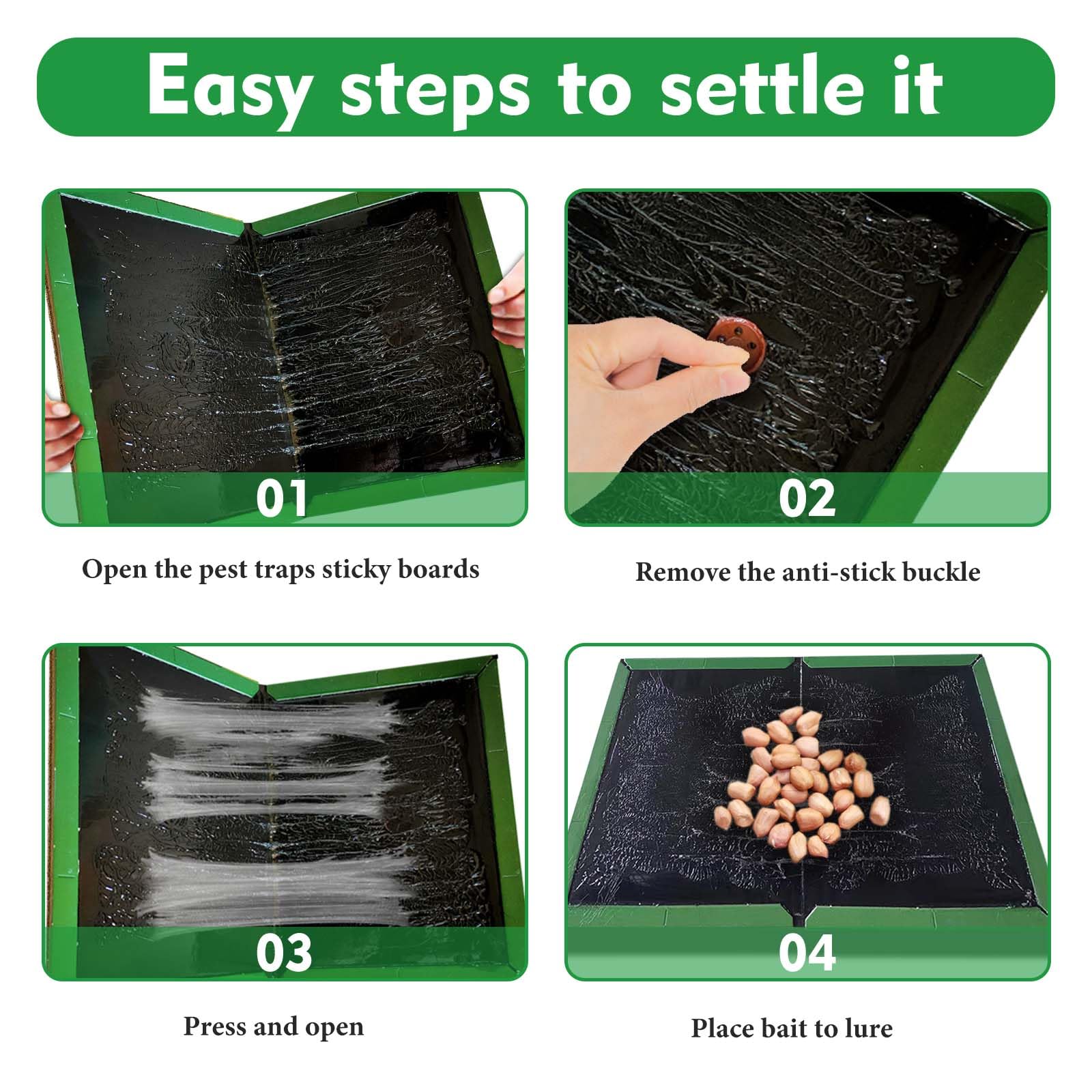 Easy steps to settle it

01

Open the pest traps sticky boards

02

Remove the anti-stick buckle

03

Press and open

04

Place bait to lure