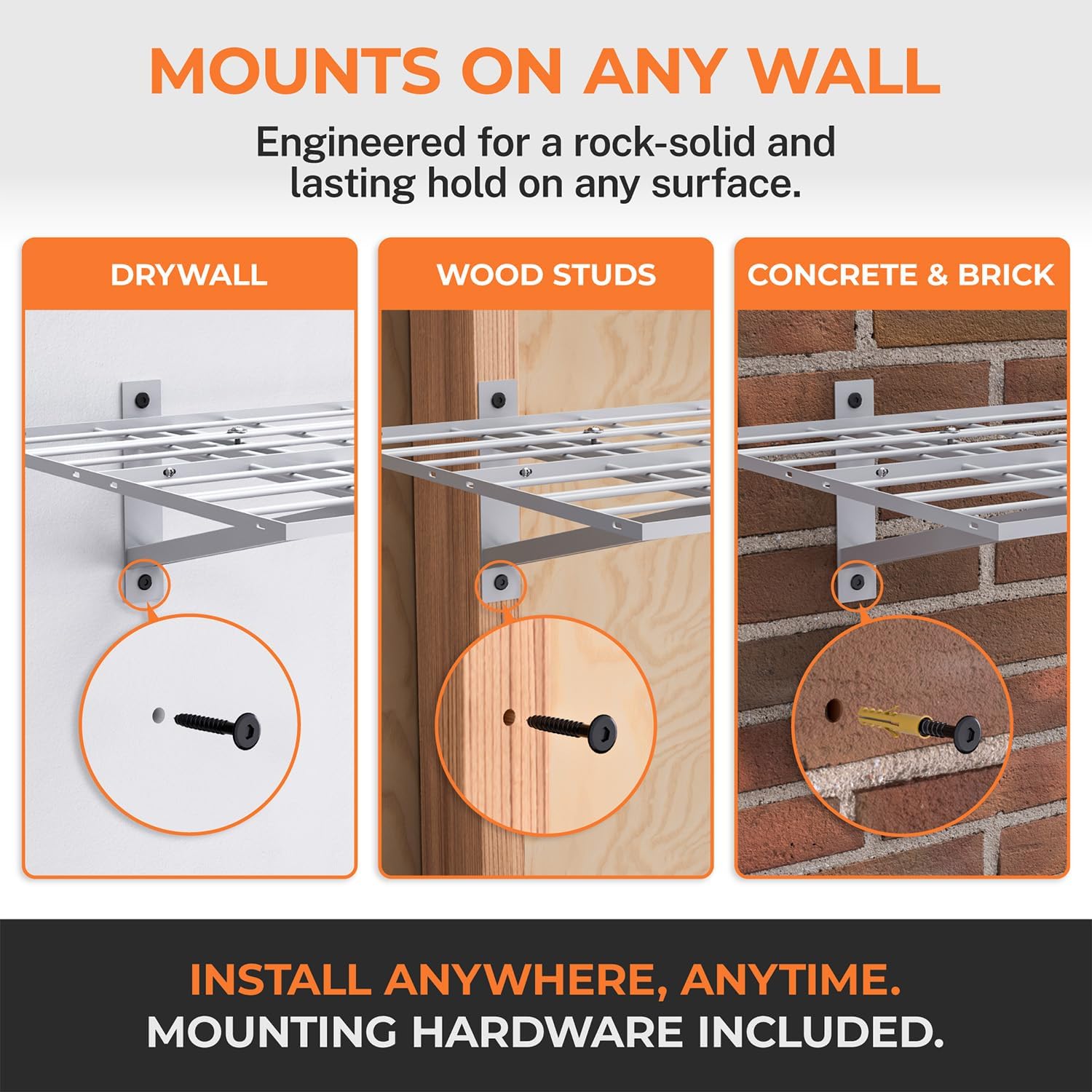 MOUNTS ON ANY WALL

Engineered for a rock-solid and lasting hold on any surface.

DRYWALL

WOOD STUDS

CONCRETE & BRICK

INSTALL ANYWHERE, ANYTIME.
MOUNTING HARDWARE INCLUDED.