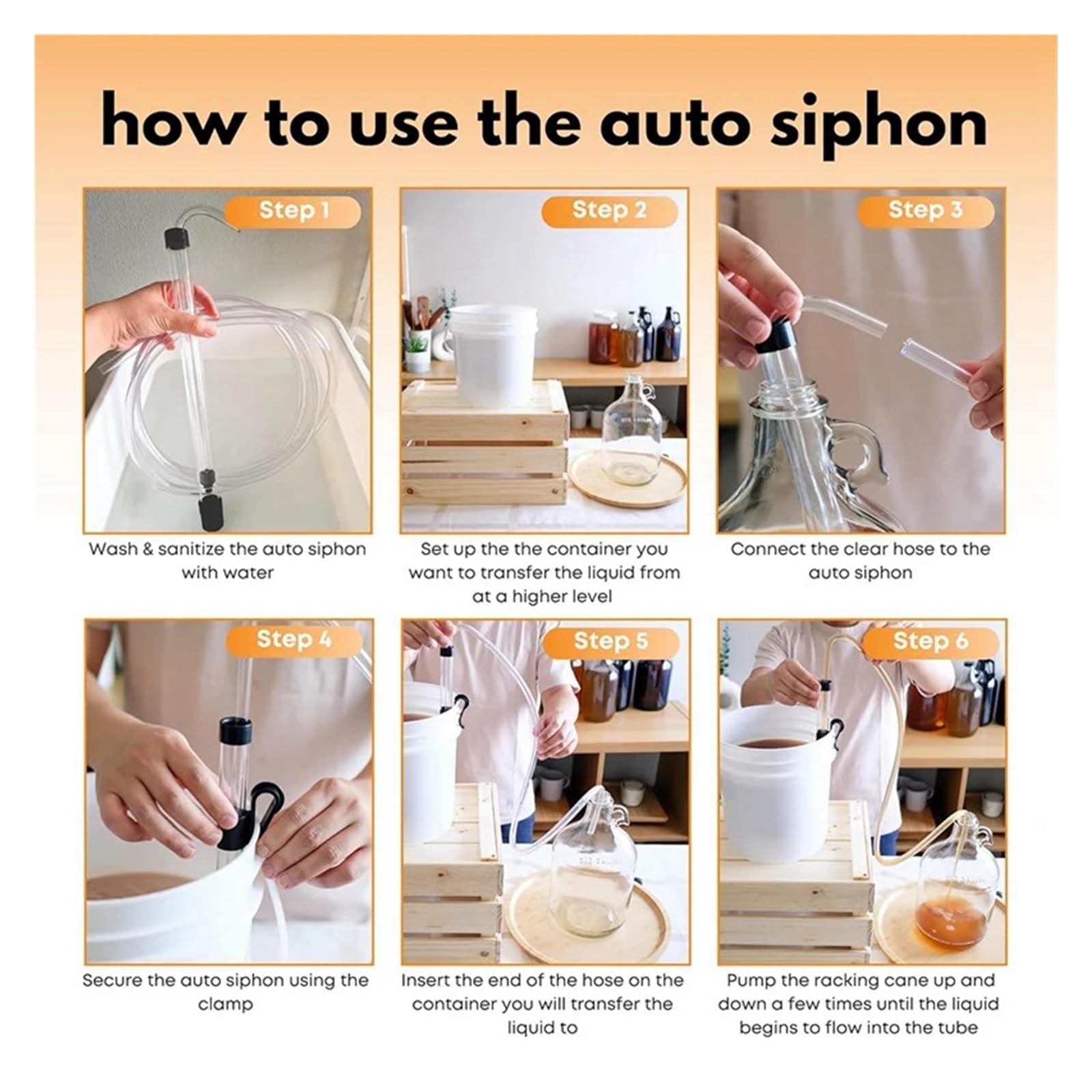 how to use the auto siphon

Step 1

Wash & sanitize the auto siphon with water

Step 2

Set up the the container you want to transfer the liquid from at a higher level

Step 3

Connect the clear hose to the auto siphon

Step 4

Secure the auto siphon using the clamp

Step 5

Insert the end of the hose on the container you will transfer the liquid to

Step 6

Pump the racking cane up and down a few times until the liquid begins to flow into the tube