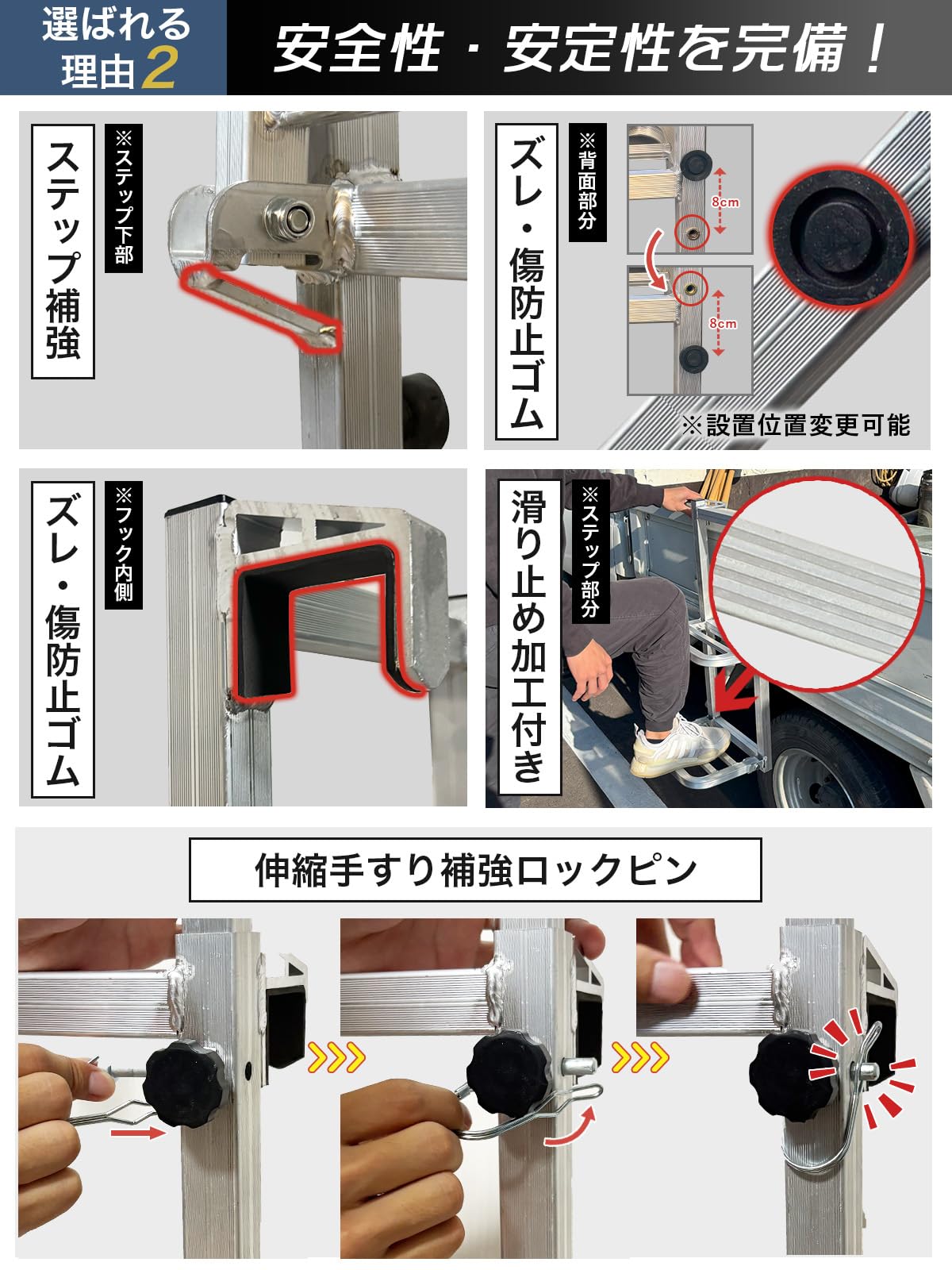 選ばれる理由2

安全性・安定性を完備！

ステップ補強

※ステップ下部

ズレ・傷防止ゴム

※背面部分

8cm

8cm

※設置位置変更可能

ズレ・傷防止ゴム

※フック内側

滑り止め加工付き

※ステップ部分

伸縮手すり補強ロックピン