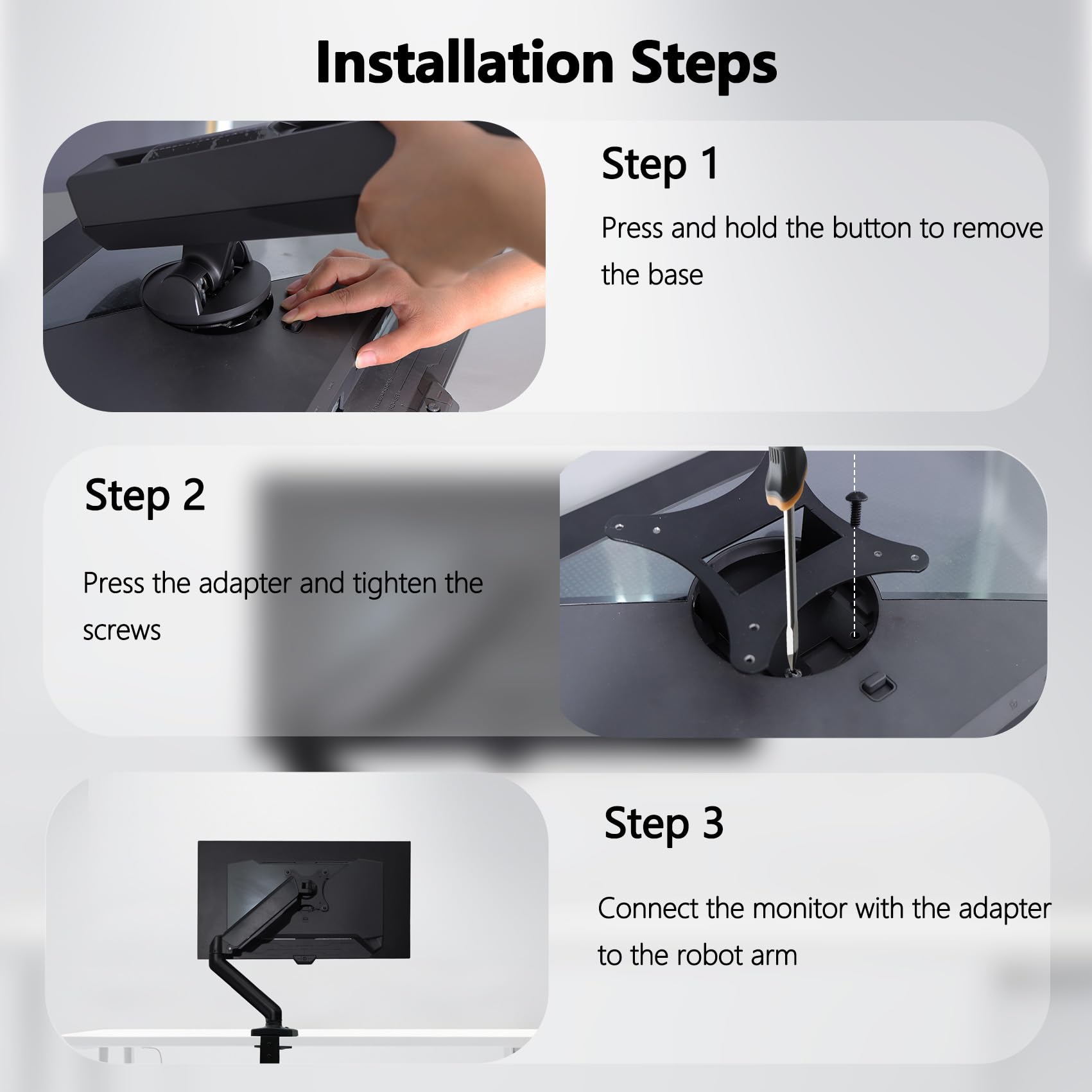 Installation Steps

Step 1

Press and hold the button to remove the base

Step 2

Press the adapter and tighten the screws

Step 3

Connect the monitor with the adapter to the robot arm