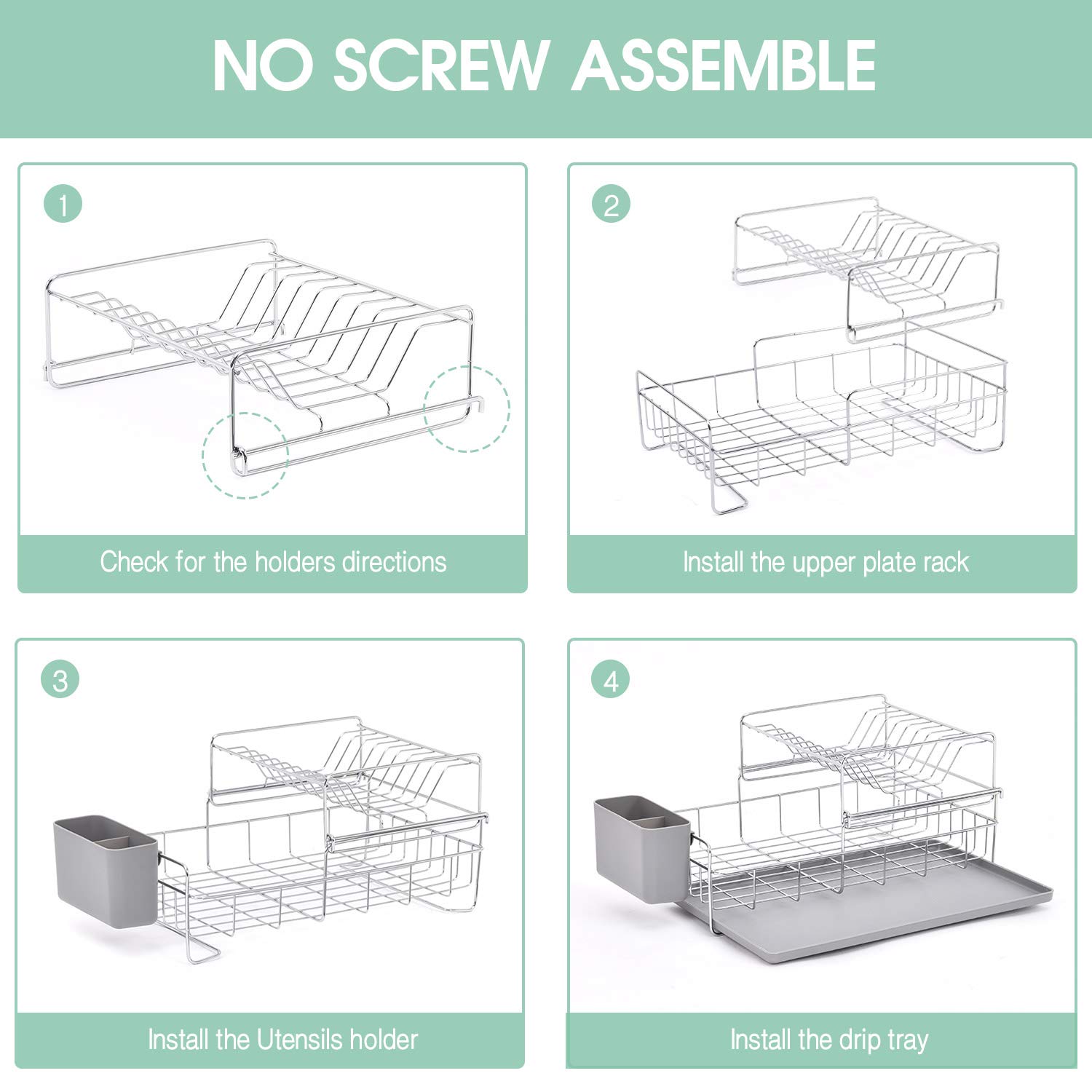 NO SCREW ASSEMBLE

1

Check for the holders directions

2

Install the upper plate rack

3

Install the Utensils holder

4

Install the drip tray