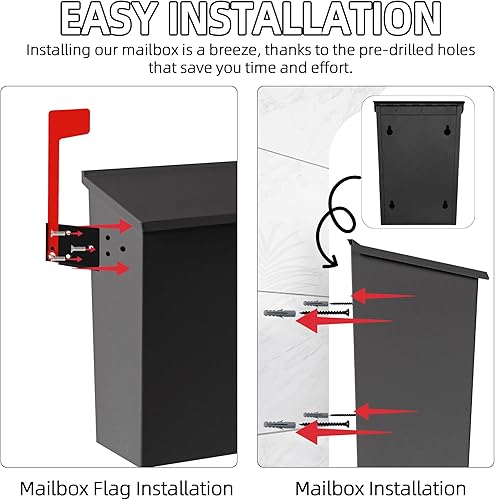 EASY INSTALLATION

Installing our mailbox is a breeze, thanks to the pre-drilled holes that save you time and effort.

Mailbox Flag Installation

Mailbox Installation