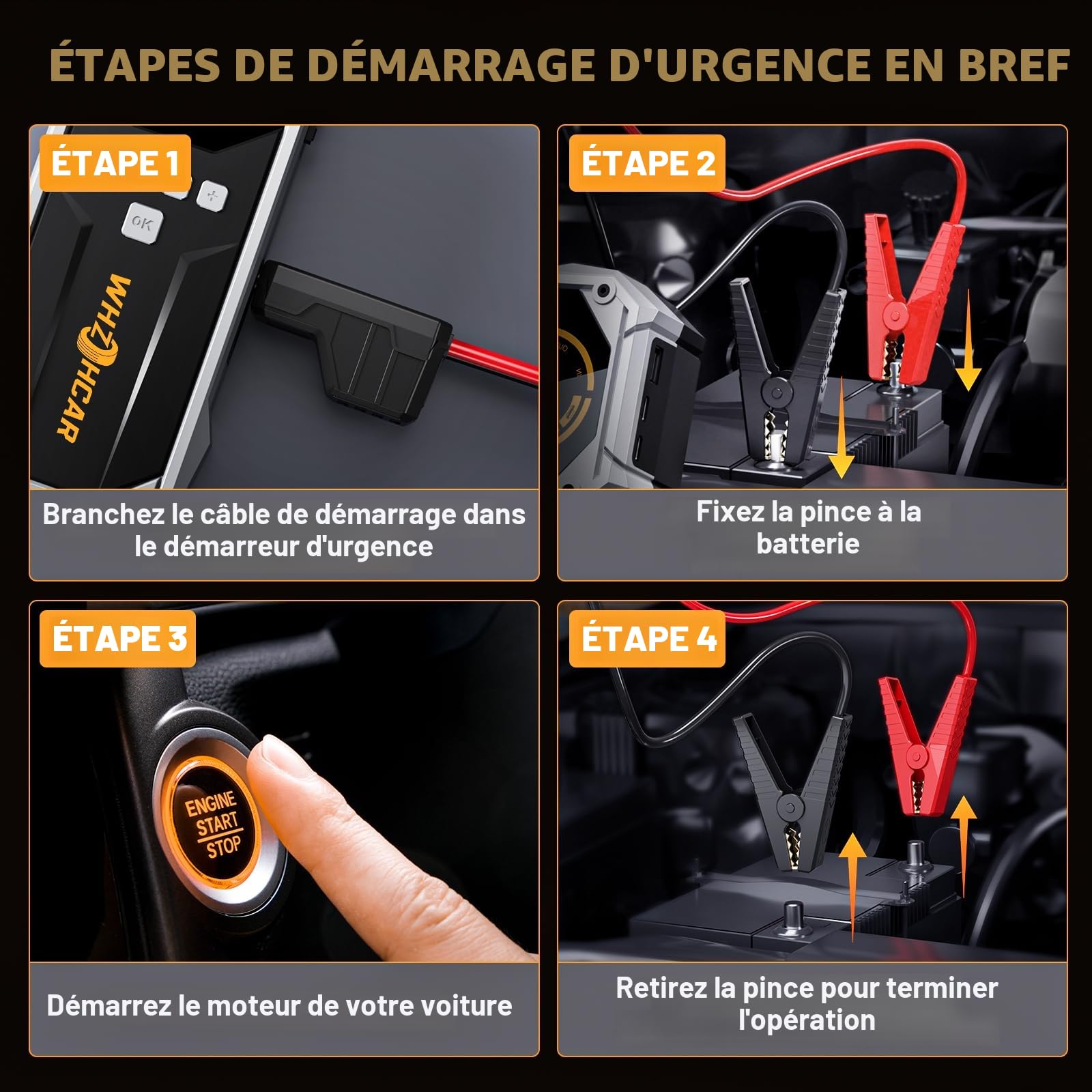 ÉTAPES DE DÉMARRAGE D'URGENCE EN BREF

ÉTAPE 1

+

OK

WHZHCAR

Branchez le câble de démarrage dans le démarreur d'urgence

ÉTAPE 2

Fixez la pince à la batterie

ÉTAPE 3

ENGINE START STOP

Démarrez le moteur de votre voiture

ÉTAPE 4

Retirez la pince pour terminer l'opération