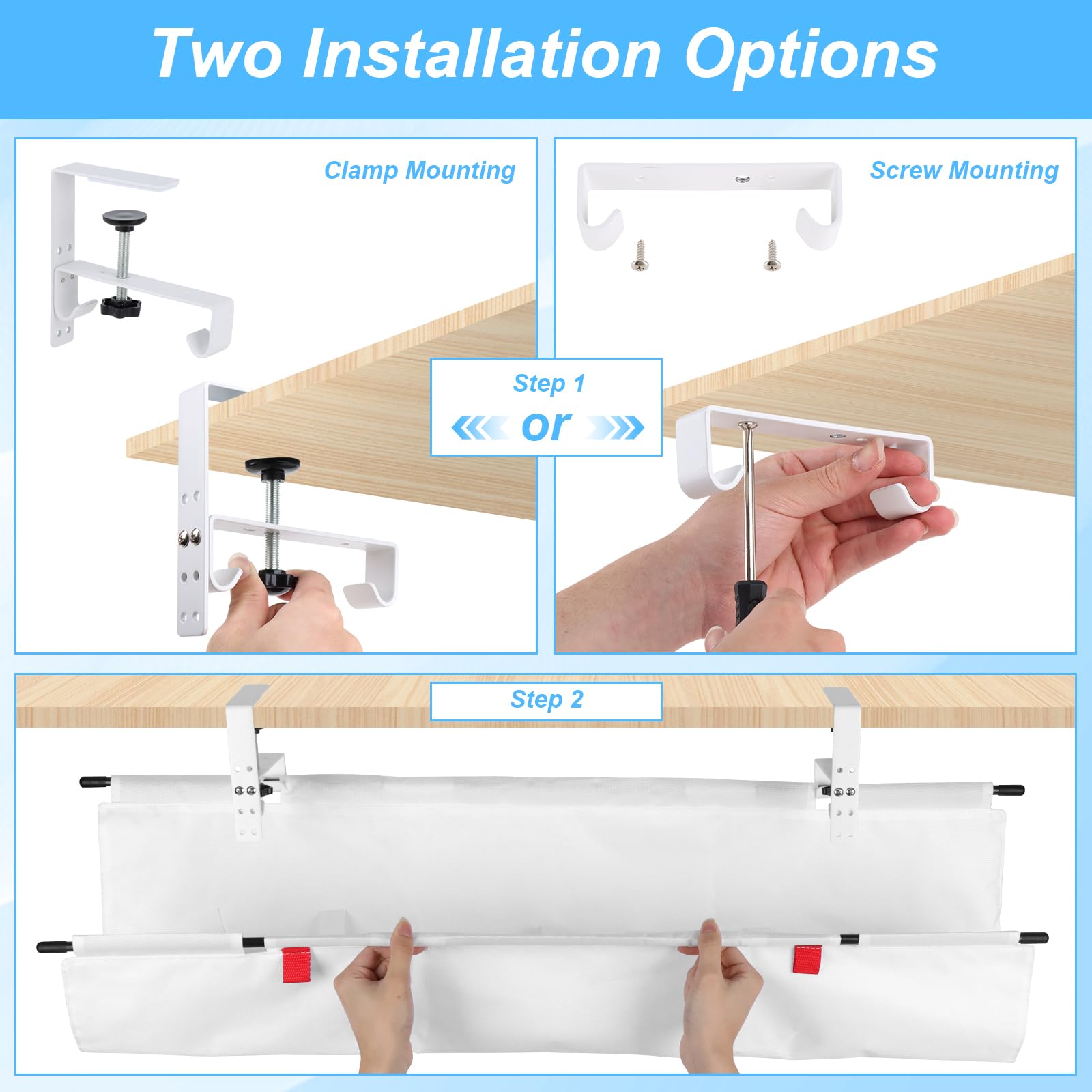 Two Installation Options

Clamp Mounting

Screw Mounting

Step 1

or

Step 2