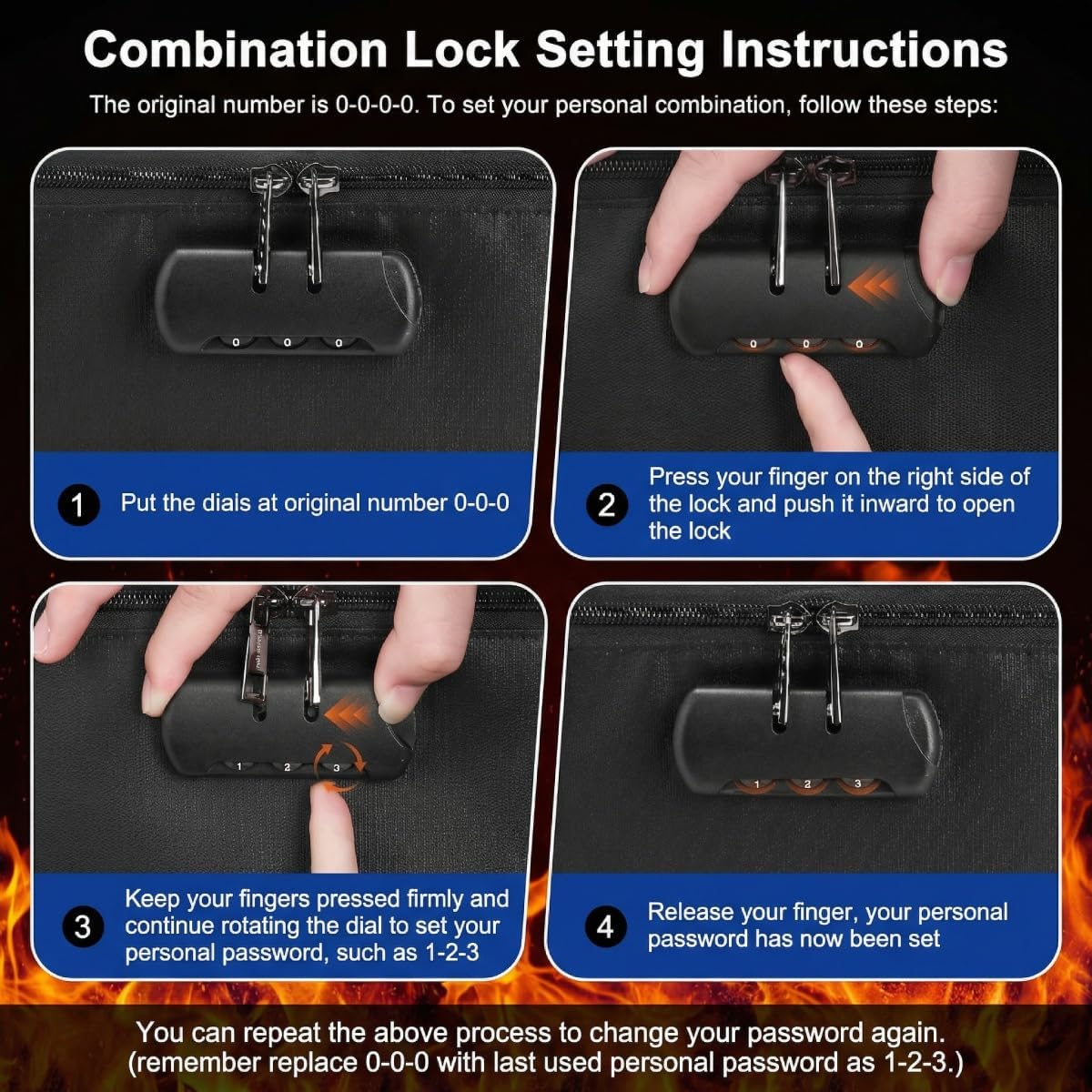 Combination Lock Setting Instructions

The original number is 0-0-0-0. To set your personal combination, follow these steps:

0 0 0

1 Put the dials at original number 0-0-0

0 0 0

2 Press your finger on the right side of the lock and push it inward to open the lock

1 2 3

3 Keep your fingers pressed firmly and continue rotating the dial to set your personal password, such as 1-2-3

1 2 3

4 Release your finger, your personal password has now been set

You can repeat the above process to change your password again. (remember replace 0-0-0 with last used personal password as 1-2-3.)