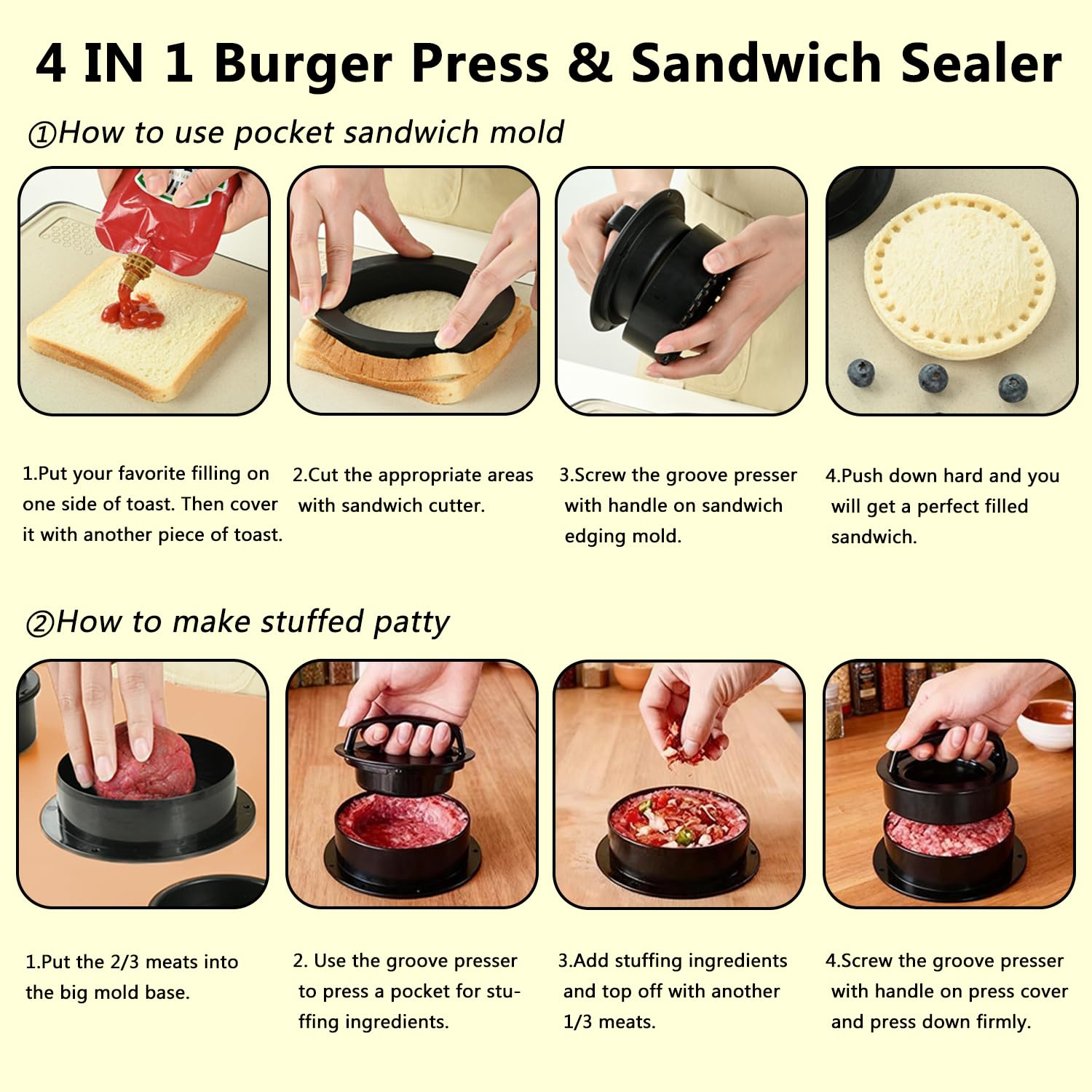 4 IN 1 Burger Press & Sandwich Sealer

①How to use pocket sandwich mold

1.Put your favorite filling on one side of toast. Then cover it with another piece of toast.

2.Cut the appropriate areas with sandwich cutter.

3.Screw the groove presser with handle on sandwich edging mold.

4.Push down hard and you will get a perfect filled sandwich.

②How to make stuffed patty

1.Put the 2/3 meats into the big mold base.

2. Use the groove presser to press a pocket for stuffing ingredients.

3.Add stuffing ingredients and top off with another 1/3 meats.

4.Screw the groove presser with handle on press cover and press down firmly.