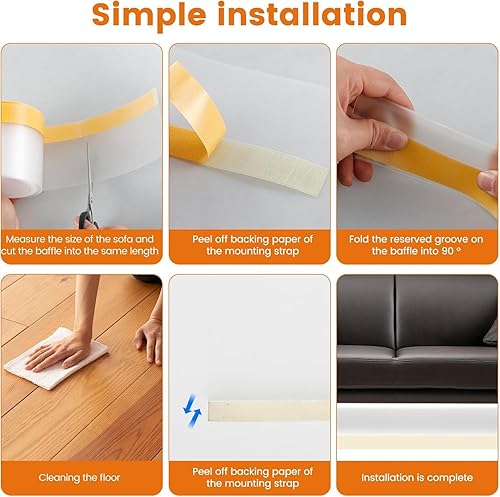 Simple installation

Measure the size of the sofa and cut the baffle into the same length

Peel off backing paper of the mounting strap

Fold the reserved groove on the baffle into 90 °

Cleaning the floor

Peel off backing paper of the mounting strap

Installation is complete