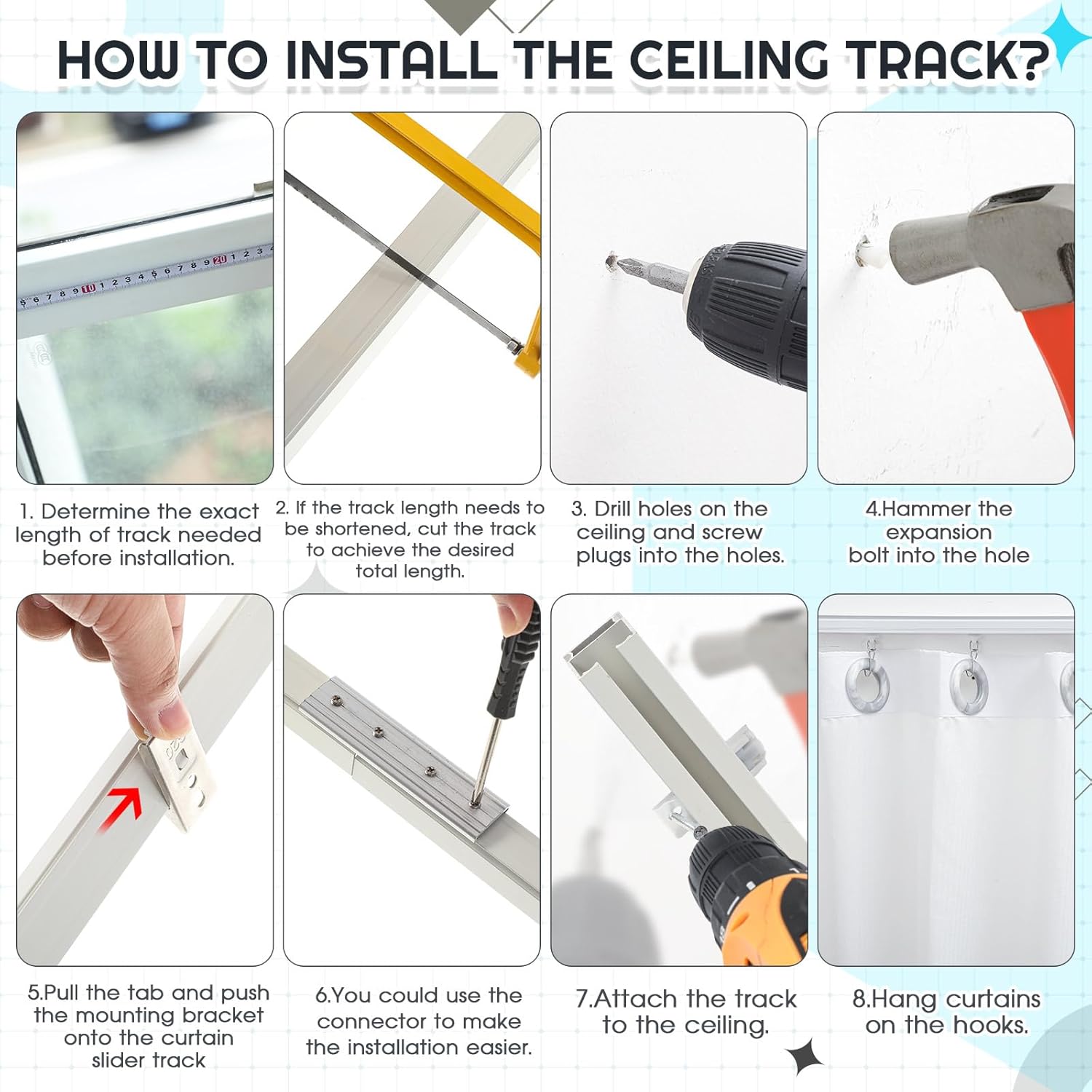 HOW TO INSTALL THE CEILING TRACK?

1. Determine the exact length of track needed before installation.

2. If the track length needs to be shortened, cut the track to achieve the desired total length.

3. Drill holes on the ceiling and screw plugs into the holes.

4.Hammer the expansion bolt into the hole

5.Pull the tab and push the mounting bracket onto the curtain slider track

6.You could use the connector to make the installation easier.

7.Attach the track to the ceiling.

8.Hang curtains on the hooks.