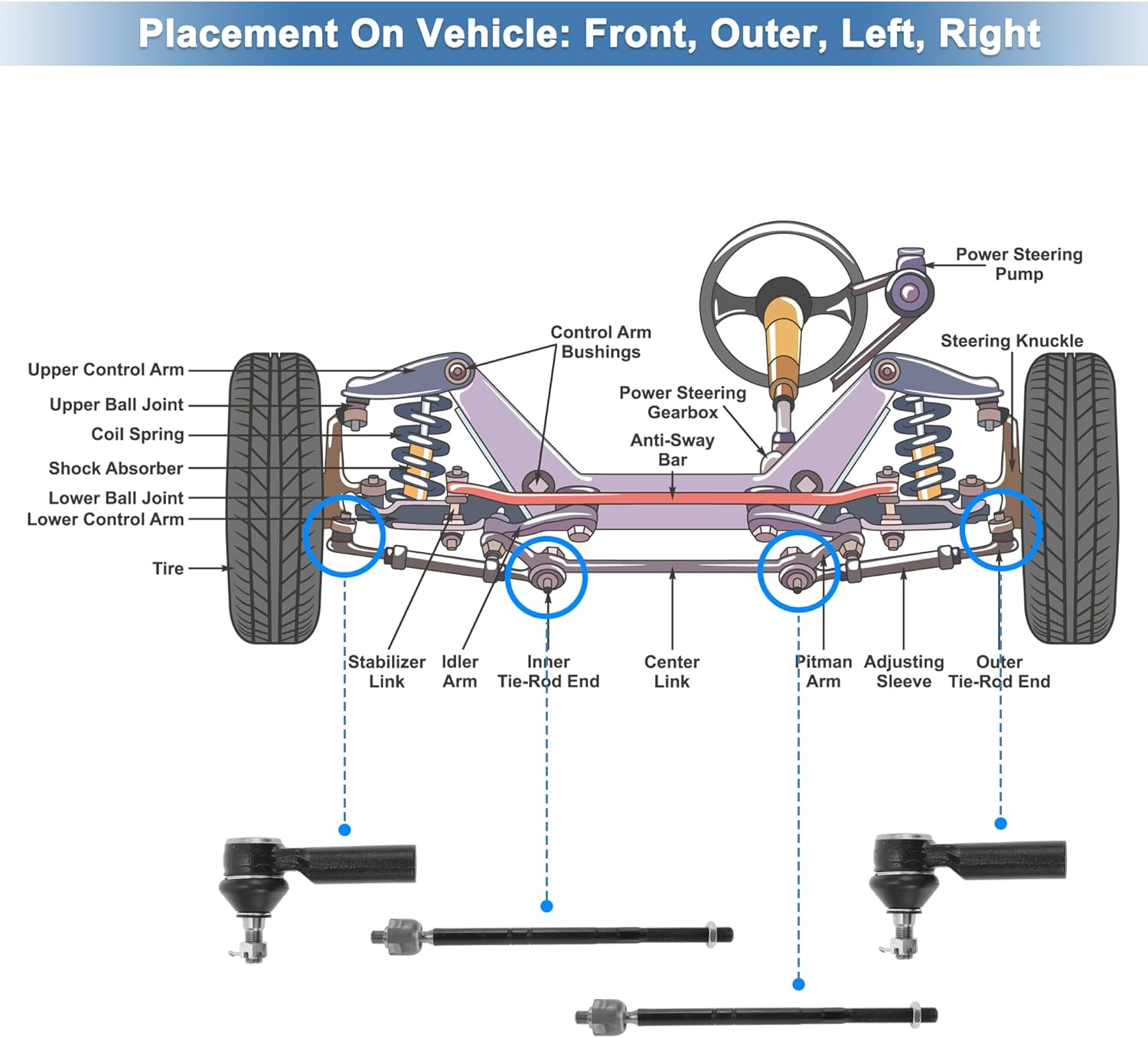 Placement On Vehicle: Front, Outer, Left, Right

Power Steering Pump

Steering Knuckle

Control Arm Bushings

Power Steering Gearbox

Anti-Sway Bar

Upper Control Arm

Upper Ball Joint

Coil Spring

Shock Absorber

Lower Ball Joint

Lower Control Arm

Tire

Stabilizer Link

Idler Arm

Inner Tie-Rod End

Center Link

Pitman Arm

Adjusting Sleeve

Outer Tie-Rod End