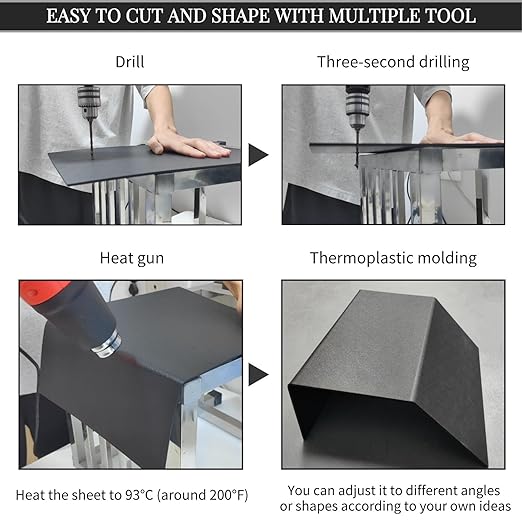 EASY TO CUT AND SHAPE WITH MULTIPLE TOOL

Drill

Three-second drilling

Heat gun

Thermoplastic molding

Heat the sheet to 93°C (around 200°F)

You can adjust it to different angles or shapes according to your own ideas