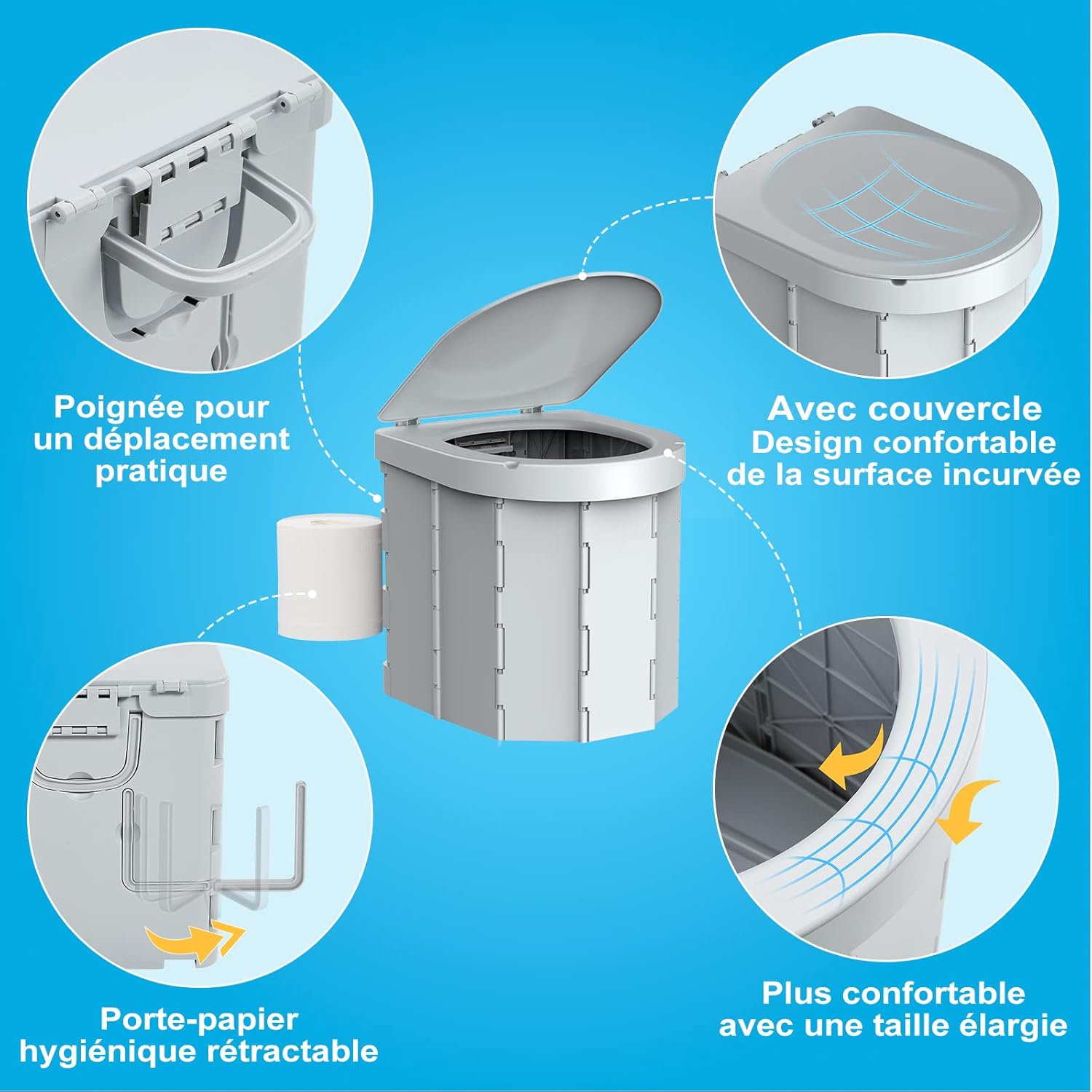 Poignée pour un déplacement pratique

Avec couvercle
Design confortable de la surface incurvée

Porte-papier hygiénique rétractable

Plus confortable avec une taille élargie