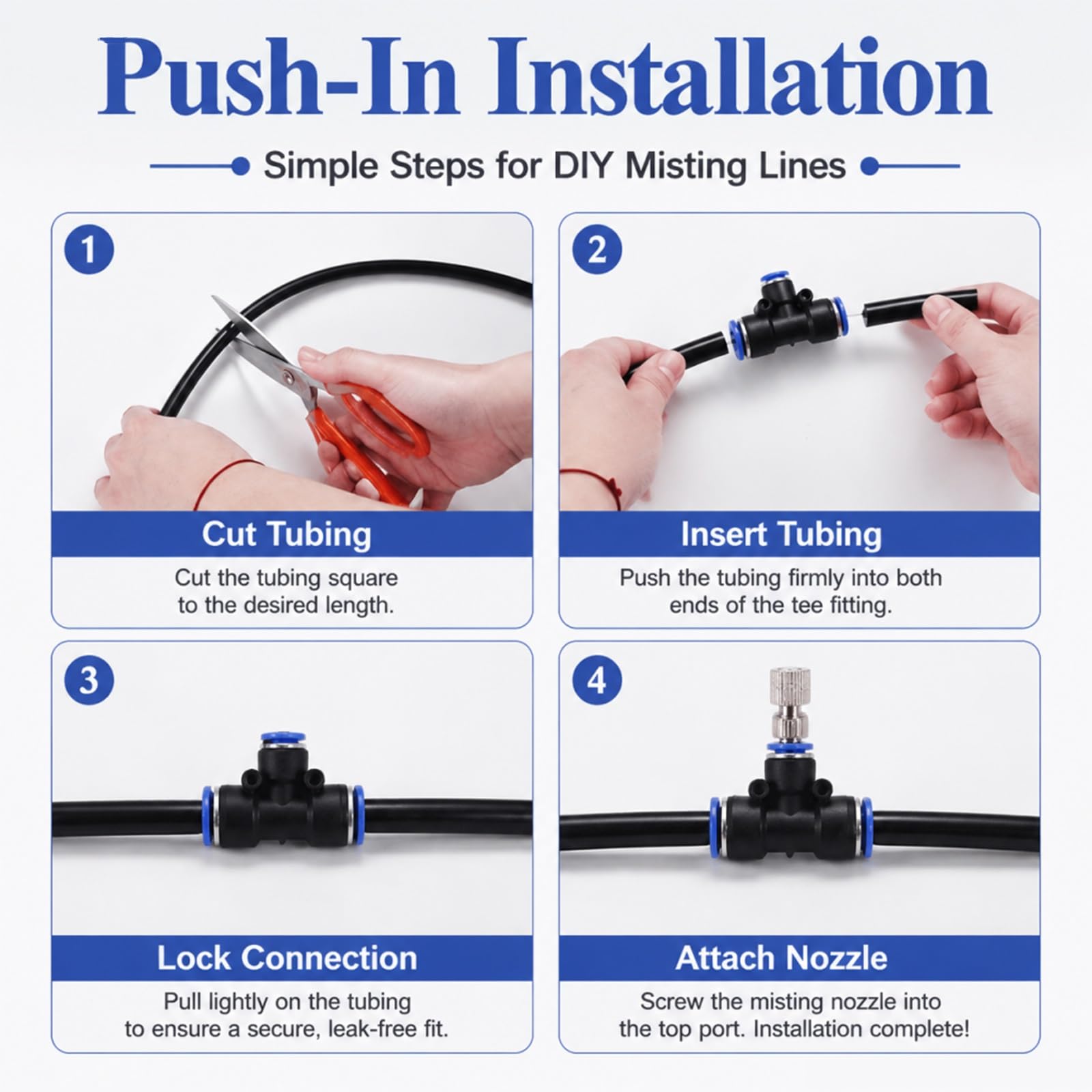 Push-In Installation

Simple Steps for DIY Misting Lines

1

Cut Tubing

Cut the tubing square to the desired length.

2

Insert Tubing

Push the tubing firmly into both ends of the tee fitting.

3

Lock Connection

Pull lightly on the tubing to ensure a secure, leak-free fit.

4

Attach Nozzle

Screw the misting nozzle into the top port. Installation complete!